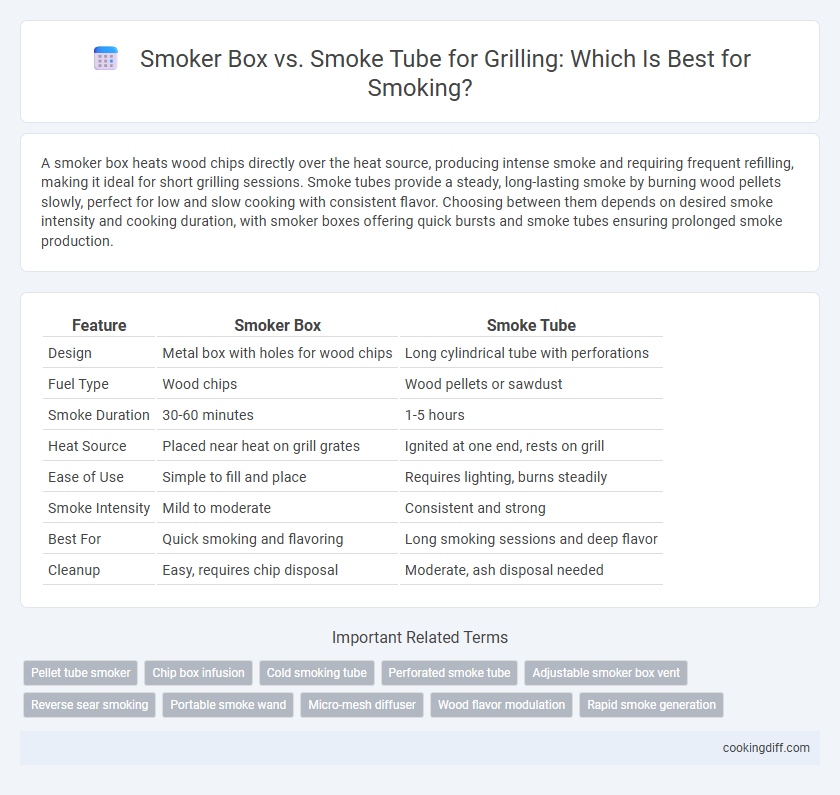 Smoker Box vs. Smoke Tube for Grilling: Which Is Best for Smoking?

A smoker box heats wood chips directly over the heat source, producing intense smoke and requiring frequent refilling, making it ideal for short grilling sessions. Smoke tubes provide a steady, long-lasting smoke by burning wood pellets slowly, perfect for low and slow cooking with consistent flavor. Choosing between them depends on desired smoke intensity and cooking duration, with smoker boxes offering quick bursts and smoke tubes ensuring prolonged smoke production.

| Feature | Smoker Box | Smoke Tube |
|---|---|---|
| Design | Metal box with holes for wood chips | Long cylindrical tube with perforations |
| Fuel Type | Wood chips | Wood pellets or sawdust |
| Smoke Duration | 30-60 minutes | 1-5 hours |
| Heat Source | Placed near heat on grill grates | Ignited at one end, rests on grill |
| Ease of Use | Simple to fill and place | Requires lighting, burns steadily |
| Smoke Intensity | Mild to moderate | Consistent and strong |
| Best For | Quick smoking and flavoring | Long smoking sessions and deep flavor |
| Cleanup | Easy, requires chip disposal | Moderate, ash disposal needed |

Important Related Terms

Pellet tube smoker
Chip box infusion
Cold smoking tube
Perforated smoke tube
Adjustable smoker box vent
Reverse sear smoking
Portable smoke wand
Micro-mesh diffuser
Wood flavor modulation
Rapid smoke generation

cookingdiff.com