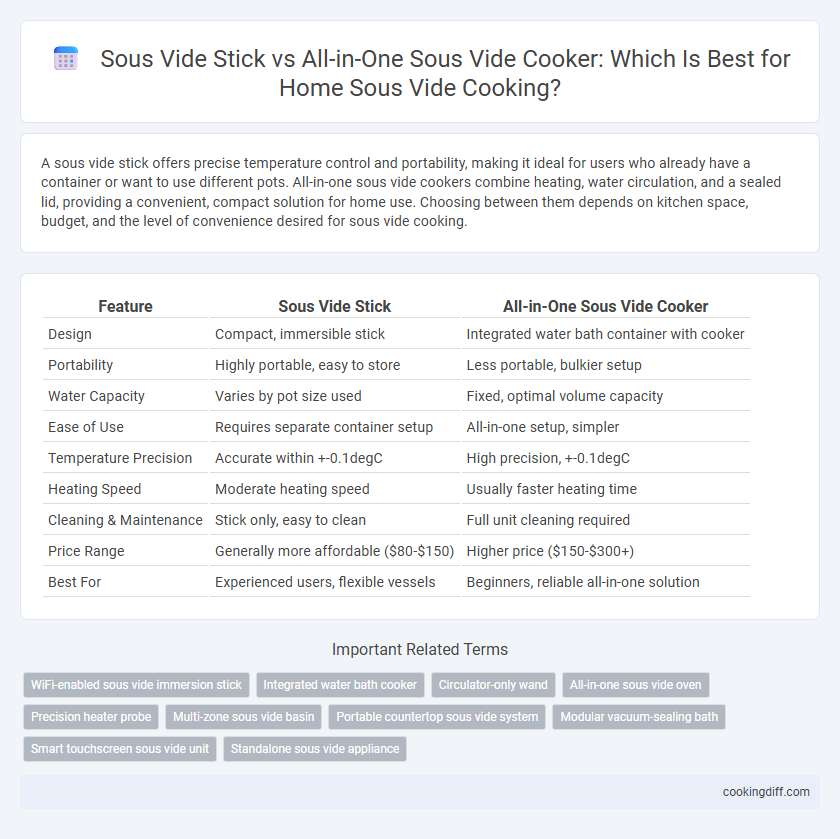 Sous Vide Stick vs All-in-One Sous Vide Cooker: Which Is Best for Home Sous Vide Cooking?

A sous vide stick offers precise temperature control and portability, making it ideal for users who already have a container or want to use different pots. All-in-one sous vide cookers combine heating, water circulation, and a sealed lid, providing a convenient, compact solution for home use. Choosing between them depends on kitchen space, budget, and the level of convenience desired for sous vide cooking.

| Feature | Sous Vide Stick | All-in-One Sous Vide Cooker |
|---|---|---|
| Design | Compact, immersible stick | Integrated water bath container with cooker |
| Portability | Highly portable, easy to store | Less portable, bulkier setup |
| Water Capacity | Varies by pot size used | Fixed, optimal volume capacity |
| Ease of Use | Requires separate container setup | All-in-one setup, simpler |
| Temperature Precision | Accurate within +-0.1degC | High precision, +-0.1degC |
| Heating Speed | Moderate heating speed | Usually faster heating time |
| Cleaning & Maintenance | Stick only, easy to clean | Full unit cleaning required |
| Price Range | Generally more affordable ($80-$150) | Higher price ($150-$300+) |
| Best For | Experienced users, flexible vessels | Beginners, reliable all-in-one solution |

Important Related Terms

WiFi-enabled sous vide immersion stick
Integrated water bath cooker
Circulator-only wand
All-in-one sous vide oven
Precision heater probe
Multi-zone sous vide basin
Portable countertop sous vide system
Modular vacuum-sealing bath
Smart touchscreen sous vide unit
Standalone sous vide appliance

cookingdiff.com