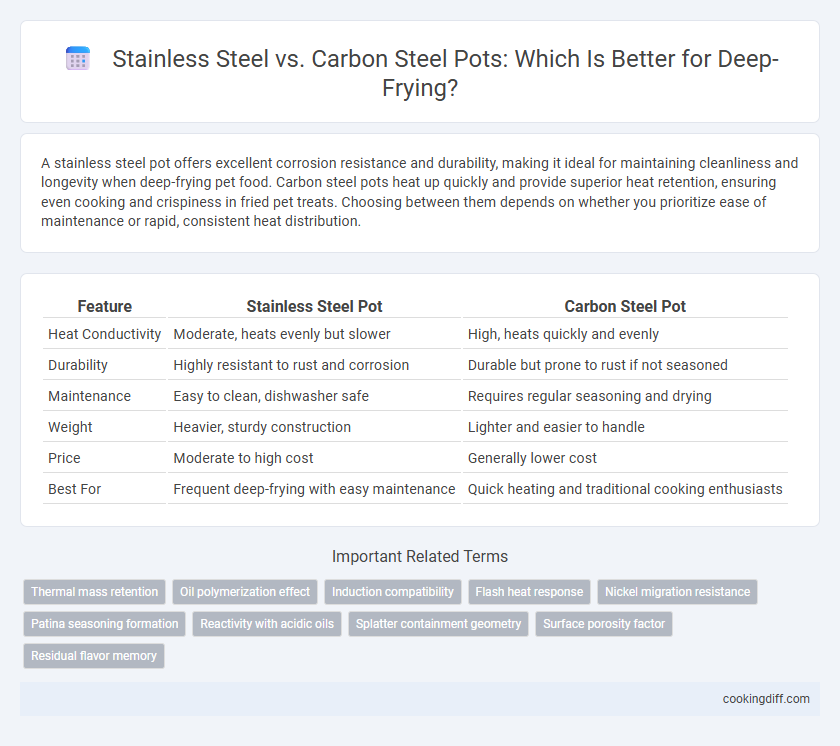 Stainless Steel vs. Carbon Steel Pots: Which Is Better for Deep-Frying?

A stainless steel pot offers excellent corrosion resistance and durability, making it ideal for maintaining cleanliness and longevity when deep-frying pet food. Carbon steel pots heat up quickly and provide superior heat retention, ensuring even cooking and crispiness in fried pet treats. Choosing between them depends on whether you prioritize ease of maintenance or rapid, consistent heat distribution.

| Feature | Stainless Steel Pot | Carbon Steel Pot |
|---|---|---|
| Heat Conductivity | Moderate, heats evenly but slower | High, heats quickly and evenly |
| Durability | Highly resistant to rust and corrosion | Durable but prone to rust if not seasoned |
| Maintenance | Easy to clean, dishwasher safe | Requires regular seasoning and drying |
| Weight | Heavier, sturdy construction | Lighter and easier to handle |
| Price | Moderate to high cost | Generally lower cost |
| Best For | Frequent deep-frying with easy maintenance | Quick heating and traditional cooking enthusiasts |

Important Related Terms

Thermal mass retention
Oil polymerization effect
Induction compatibility
Flash heat response
Nickel migration resistance
Patina seasoning formation
Reactivity with acidic oils
Splatter containment geometry
Surface porosity factor
Residual flavor memory

cookingdiff.com