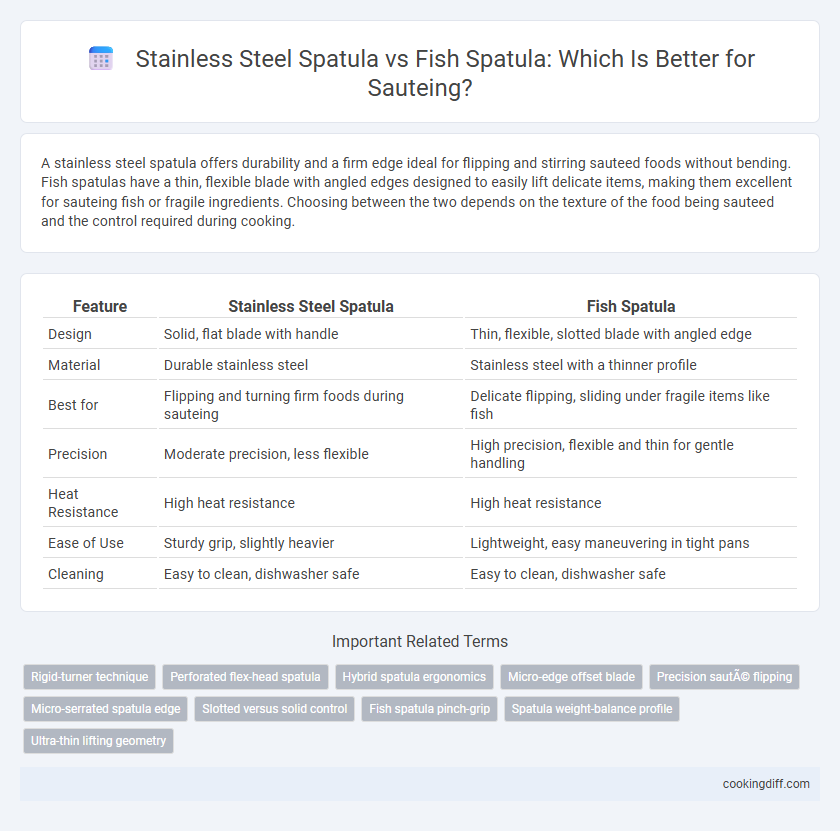 Stainless Steel Spatula vs Fish Spatula: Which Is Better for Sauteing?

A stainless steel spatula offers durability and a firm edge ideal for flipping and stirring sauteed foods without bending. Fish spatulas have a thin, flexible blade with angled edges designed to easily lift delicate items, making them excellent for sauteing fish or fragile ingredients. Choosing between the two depends on the texture of the food being sauteed and the control required during cooking.

| Feature | Stainless Steel Spatula | Fish Spatula |
|---|---|---|
| Design | Solid, flat blade with handle | Thin, flexible, slotted blade with angled edge |
| Material | Durable stainless steel | Stainless steel with a thinner profile |
| Best for | Flipping and turning firm foods during sauteing | Delicate flipping, sliding under fragile items like fish |
| Precision | Moderate precision, less flexible | High precision, flexible and thin for gentle handling |
| Heat Resistance | High heat resistance | High heat resistance |
| Ease of Use | Sturdy grip, slightly heavier | Lightweight, easy maneuvering in tight pans |
| Cleaning | Easy to clean, dishwasher safe | Easy to clean, dishwasher safe |

Important Related Terms

Rigid-turner technique
Perforated flex-head spatula
Hybrid spatula ergonomics
Micro-edge offset blade
Precision sautÃ© flipping
Micro-serrated spatula edge
Slotted versus solid control
Fish spatula pinch-grip
Spatula weight-balance profile
Ultra-thin lifting geometry

cookingdiff.com