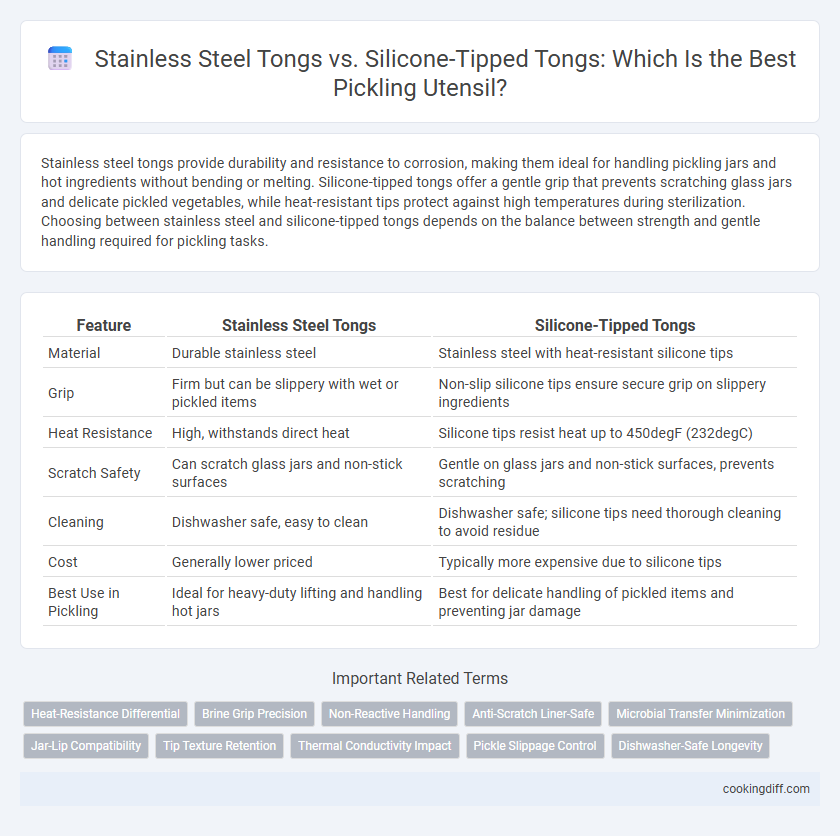 Stainless Steel Tongs vs. Silicone-Tipped Tongs: Which Is the Best Pickling Utensil?

Stainless steel tongs provide durability and resistance to corrosion, making them ideal for handling pickling jars and hot ingredients without bending or melting. Silicone-tipped tongs offer a gentle grip that prevents scratching glass jars and delicate pickled vegetables, while heat-resistant tips protect against high temperatures during sterilization. Choosing between stainless steel and silicone-tipped tongs depends on the balance between strength and gentle handling required for pickling tasks.

| Feature | Stainless Steel Tongs | Silicone-Tipped Tongs |
|---|---|---|
| Material | Durable stainless steel | Stainless steel with heat-resistant silicone tips |
| Grip | Firm but can be slippery with wet or pickled items | Non-slip silicone tips ensure secure grip on slippery ingredients |
| Heat Resistance | High, withstands direct heat | Silicone tips resist heat up to 450degF (232degC) |
| Scratch Safety | Can scratch glass jars and non-stick surfaces | Gentle on glass jars and non-stick surfaces, prevents scratching |
| Cleaning | Dishwasher safe, easy to clean | Dishwasher safe; silicone tips need thorough cleaning to avoid residue |
| Cost | Generally lower priced | Typically more expensive due to silicone tips |
| Best Use in Pickling | Ideal for heavy-duty lifting and handling hot jars | Best for delicate handling of pickled items and preventing jar damage |

Important Related Terms

Heat-Resistance Differential
Brine Grip Precision
Non-Reactive Handling
Anti-Scratch Liner-Safe
Microbial Transfer Minimization
Jar-Lip Compatibility
Tip Texture Retention
Thermal Conductivity Impact
Pickle Slippage Control
Dishwasher-Safe Longevity

cookingdiff.com