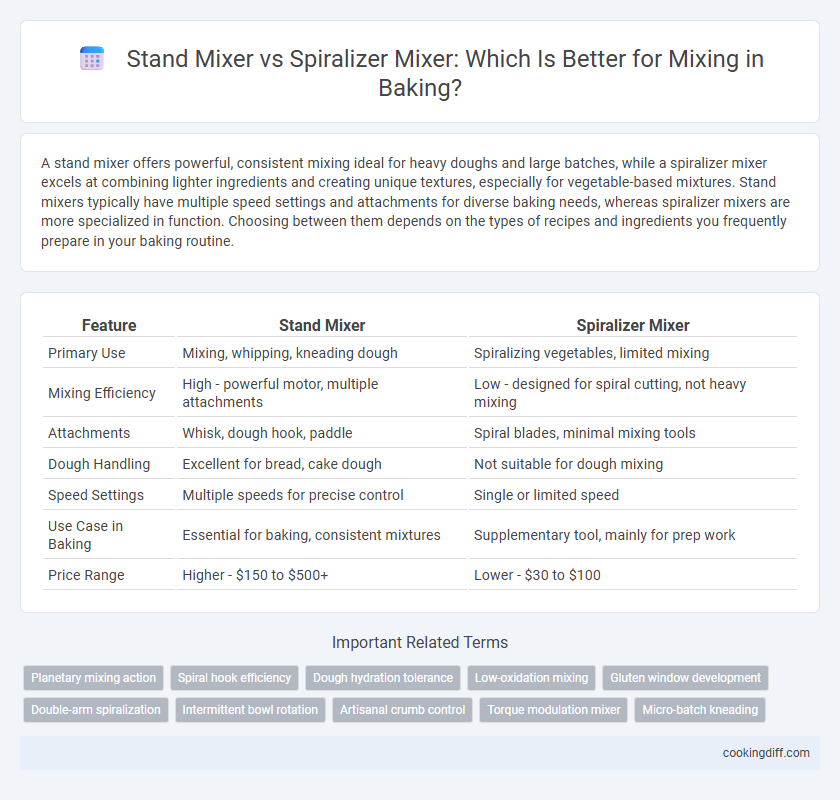 Stand Mixer vs Spiralizer Mixer: Which Is Better for Mixing in Baking?

A stand mixer offers powerful, consistent mixing ideal for heavy doughs and large batches, while a spiralizer mixer excels at combining lighter ingredients and creating unique textures, especially for vegetable-based mixtures. Stand mixers typically have multiple speed settings and attachments for diverse baking needs, whereas spiralizer mixers are more specialized in function. Choosing between them depends on the types of recipes and ingredients you frequently prepare in your baking routine.

| Feature | Stand Mixer | Spiralizer Mixer |
|---|---|---|
| Primary Use | Mixing, whipping, kneading dough | Spiralizing vegetables, limited mixing |
| Mixing Efficiency | High - powerful motor, multiple attachments | Low - designed for spiral cutting, not heavy mixing |
| Attachments | Whisk, dough hook, paddle | Spiral blades, minimal mixing tools |
| Dough Handling | Excellent for bread, cake dough | Not suitable for dough mixing |
| Speed Settings | Multiple speeds for precise control | Single or limited speed |
| Use Case in Baking | Essential for baking, consistent mixtures | Supplementary tool, mainly for prep work |
| Price Range | Higher - \$150 to \$500+ | Lower - \$30 to \$100 |

Important Related Terms

Planetary mixing action
Spiral hook efficiency
Dough hydration tolerance
Low-oxidation mixing
Gluten window development
Double-arm spiralization
Intermittent bowl rotation
Artisanal crumb control
Torque modulation mixer
Micro-batch kneading

cookingdiff.com