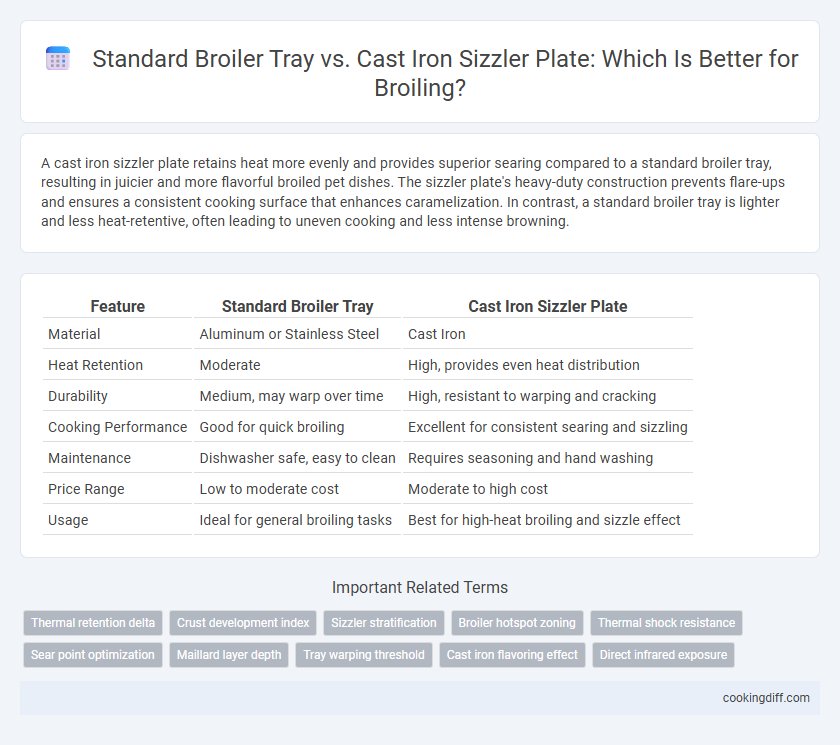 Standard Broiler Tray vs. Cast Iron Sizzler Plate: Which Is Better for Broiling?

A cast iron sizzler plate retains heat more evenly and provides superior searing compared to a standard broiler tray, resulting in juicier and more flavorful broiled pet dishes. The sizzler plate's heavy-duty construction prevents flare-ups and ensures a consistent cooking surface that enhances caramelization. In contrast, a standard broiler tray is lighter and less heat-retentive, often leading to uneven cooking and less intense browning.

| Feature | Standard Broiler Tray | Cast Iron Sizzler Plate |
|---|---|---|
| Material | Aluminum or Stainless Steel | Cast Iron |
| Heat Retention | Moderate | High, provides even heat distribution |
| Durability | Medium, may warp over time | High, resistant to warping and cracking |
| Cooking Performance | Good for quick broiling | Excellent for consistent searing and sizzling |
| Maintenance | Dishwasher safe, easy to clean | Requires seasoning and hand washing |
| Price Range | Low to moderate cost | Moderate to high cost |
| Usage | Ideal for general broiling tasks | Best for high-heat broiling and sizzle effect |

Important Related Terms

Thermal retention delta
Crust development index
Sizzler stratification
Broiler hotspot zoning
Thermal shock resistance
Sear point optimization
Maillard layer depth
Tray warping threshold
Cast iron flavoring effect
Direct infrared exposure

cookingdiff.com