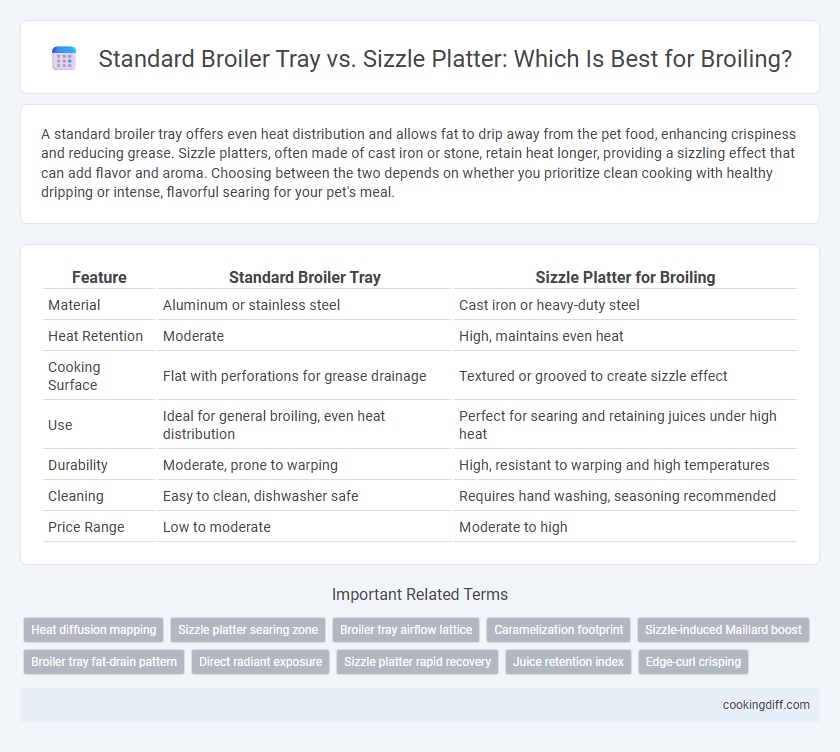 Standard Broiler Tray vs. Sizzle Platter: Which Is Best for Broiling?

A standard broiler tray offers even heat distribution and allows fat to drip away from the pet food, enhancing crispiness and reducing grease. Sizzle platters, often made of cast iron or stone, retain heat longer, providing a sizzling effect that can add flavor and aroma. Choosing between the two depends on whether you prioritize clean cooking with healthy dripping or intense, flavorful searing for your pet's meal.

| Feature | Standard Broiler Tray | Sizzle Platter for Broiling |
|---|---|---|
| Material | Aluminum or stainless steel | Cast iron or heavy-duty steel |
| Heat Retention | Moderate | High, maintains even heat |
| Cooking Surface | Flat with perforations for grease drainage | Textured or grooved to create sizzle effect |
| Use | Ideal for general broiling, even heat distribution | Perfect for searing and retaining juices under high heat |
| Durability | Moderate, prone to warping | High, resistant to warping and high temperatures |
| Cleaning | Easy to clean, dishwasher safe | Requires hand washing, seasoning recommended |
| Price Range | Low to moderate | Moderate to high |

Important Related Terms

Heat diffusion mapping
Sizzle platter searing zone
Broiler tray airflow lattice
Caramelization footprint
Sizzle-induced Maillard boost
Broiler tray fat-drain pattern
Direct radiant exposure
Sizzle platter rapid recovery
Juice retention index
Edge-curl crisping

cookingdiff.com