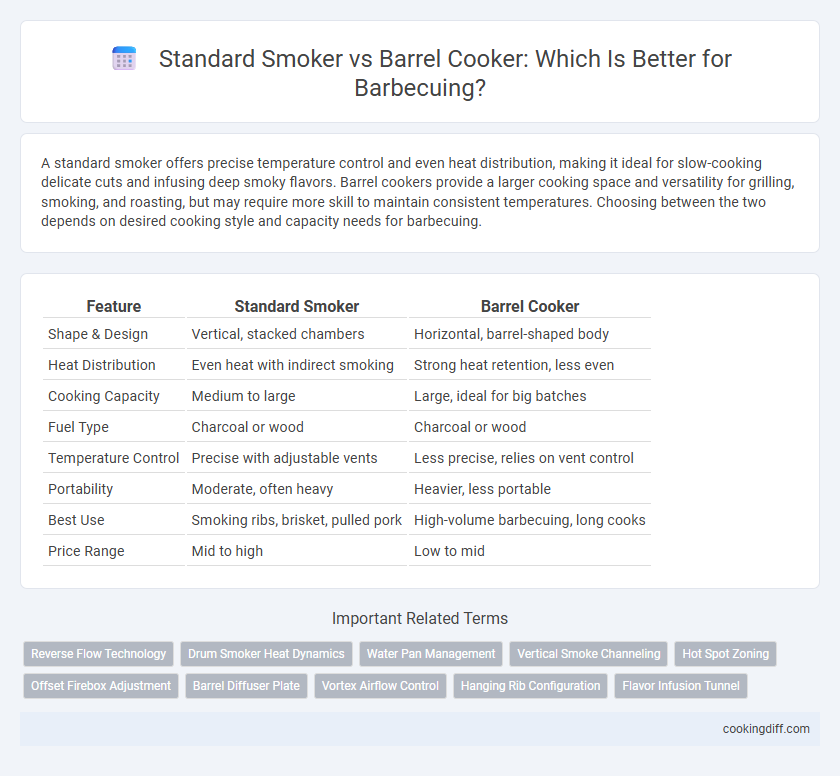 Standard Smoker vs Barrel Cooker: Which Is Better for Barbecuing?

A standard smoker offers precise temperature control and even heat distribution, making it ideal for slow-cooking delicate cuts and infusing deep smoky flavors. Barrel cookers provide a larger cooking space and versatility for grilling, smoking, and roasting, but may require more skill to maintain consistent temperatures. Choosing between the two depends on desired cooking style and capacity needs for barbecuing.

| Feature | Standard Smoker | Barrel Cooker |
|---|---|---|
| Shape & Design | Vertical, stacked chambers | Horizontal, barrel-shaped body |
| Heat Distribution | Even heat with indirect smoking | Strong heat retention, less even |
| Cooking Capacity | Medium to large | Large, ideal for big batches |
| Fuel Type | Charcoal or wood | Charcoal or wood |
| Temperature Control | Precise with adjustable vents | Less precise, relies on vent control |
| Portability | Moderate, often heavy | Heavier, less portable |
| Best Use | Smoking ribs, brisket, pulled pork | High-volume barbecuing, long cooks |
| Price Range | Mid to high | Low to mid |

Important Related Terms

Reverse Flow Technology
Drum Smoker Heat Dynamics
Water Pan Management
Vertical Smoke Channeling
Hot Spot Zoning
Offset Firebox Adjustment
Barrel Diffuser Plate
Vortex Airflow Control
Hanging Rib Configuration
Flavor Infusion Tunnel

cookingdiff.com