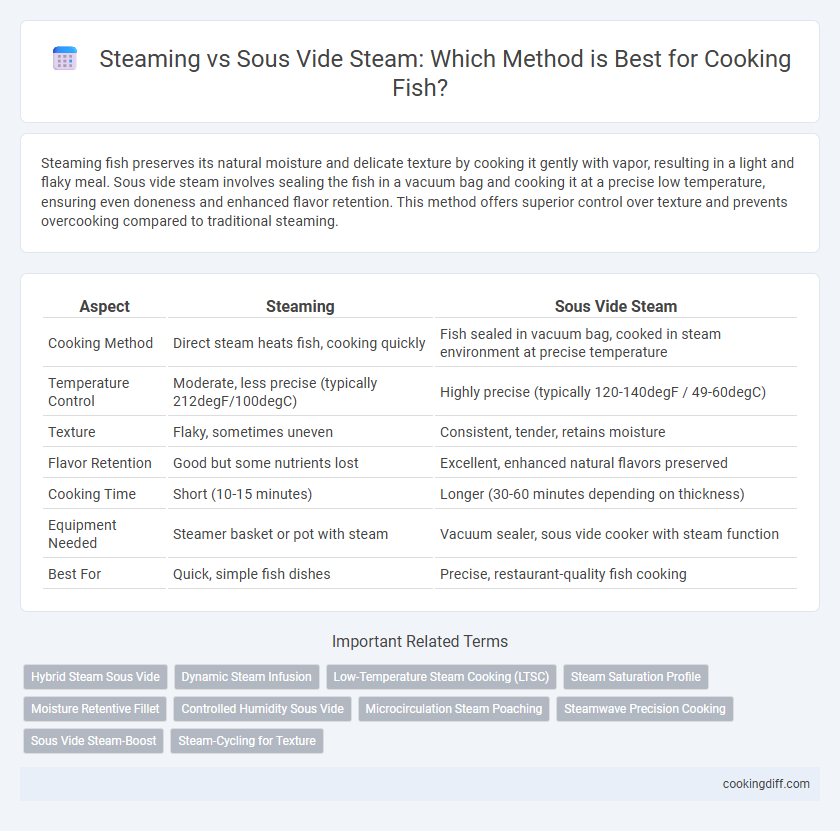 Steaming vs Sous Vide Steam: Which Method is Best for Cooking Fish?

Steaming fish preserves its natural moisture and delicate texture by cooking it gently with vapor, resulting in a light and flaky meal. Sous vide steam involves sealing the fish in a vacuum bag and cooking it at a precise low temperature, ensuring even doneness and enhanced flavor retention. This method offers superior control over texture and prevents overcooking compared to traditional steaming.

| Aspect | Steaming | Sous Vide Steam |
|---|---|---|
| Cooking Method | Direct steam heats fish, cooking quickly | Fish sealed in vacuum bag, cooked in steam environment at precise temperature |
| Temperature Control | Moderate, less precise (typically 212degF/100degC) | Highly precise (typically 120-140degF / 49-60degC) |
| Texture | Flaky, sometimes uneven | Consistent, tender, retains moisture |
| Flavor Retention | Good but some nutrients lost | Excellent, enhanced natural flavors preserved |
| Cooking Time | Short (10-15 minutes) | Longer (30-60 minutes depending on thickness) |
| Equipment Needed | Steamer basket or pot with steam | Vacuum sealer, sous vide cooker with steam function |
| Best For | Quick, simple fish dishes | Precise, restaurant-quality fish cooking |

Important Related Terms

Hybrid Steam Sous Vide
Dynamic Steam Infusion
Low-Temperature Steam Cooking (LTSC)
Steam Saturation Profile
Moisture Retentive Fillet
Controlled Humidity Sous Vide
Microcirculation Steam Poaching
Steamwave Precision Cooking
Sous Vide Steam-Boost
Steam-Cycling for Texture

cookingdiff.com