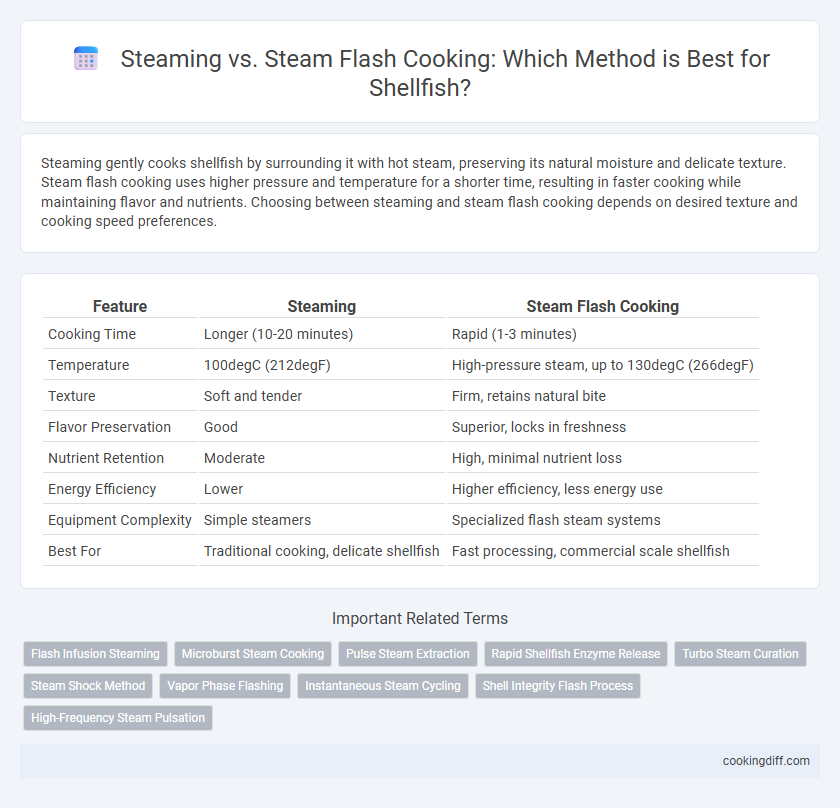 Steaming vs. Steam Flash Cooking: Which Method is Best for Shellfish?

Steaming gently cooks shellfish by surrounding it with hot steam, preserving its natural moisture and delicate texture. Steam flash cooking uses higher pressure and temperature for a shorter time, resulting in faster cooking while maintaining flavor and nutrients. Choosing between steaming and steam flash cooking depends on desired texture and cooking speed preferences.

| Feature | Steaming | Steam Flash Cooking |
|---|---|---|
| Cooking Time | Longer (10-20 minutes) | Rapid (1-3 minutes) |
| Temperature | 100degC (212degF) | High-pressure steam, up to 130degC (266degF) |
| Texture | Soft and tender | Firm, retains natural bite |
| Flavor Preservation | Good | Superior, locks in freshness |
| Nutrient Retention | Moderate | High, minimal nutrient loss |
| Energy Efficiency | Lower | Higher efficiency, less energy use |
| Equipment Complexity | Simple steamers | Specialized flash steam systems |
| Best For | Traditional cooking, delicate shellfish | Fast processing, commercial scale shellfish |

Important Related Terms

Flash Infusion Steaming
Microburst Steam Cooking
Pulse Steam Extraction
Rapid Shellfish Enzyme Release
Turbo Steam Curation
Steam Shock Method
Vapor Phase Flashing
Instantaneous Steam Cycling
Shell Integrity Flash Process
High-Frequency Steam Pulsation

cookingdiff.com