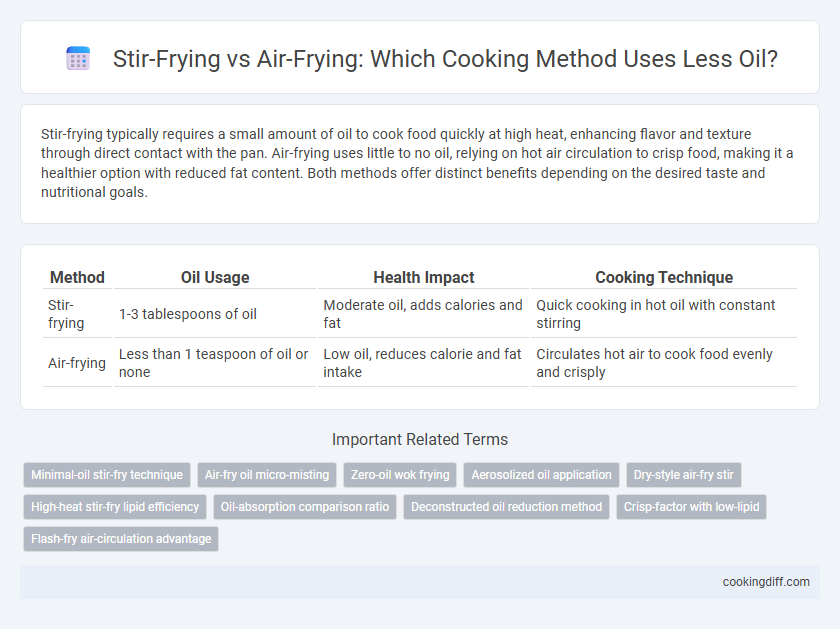 Stir-Frying vs Air-Frying: Which Cooking Method Uses Less Oil?

Stir-frying typically requires a small amount of oil to cook food quickly at high heat, enhancing flavor and texture through direct contact with the pan. Air-frying uses little to no oil, relying on hot air circulation to crisp food, making it a healthier option with reduced fat content. Both methods offer distinct benefits depending on the desired taste and nutritional goals.

| Method | Oil Usage | Health Impact | Cooking Technique |
|---|---|---|---|
| Stir-frying | 1-3 tablespoons of oil | Moderate oil, adds calories and fat | Quick cooking in hot oil with constant stirring |
| Air-frying | Less than 1 teaspoon of oil or none | Low oil, reduces calorie and fat intake | Circulates hot air to cook food evenly and crisply |

Important Related Terms

Minimal-oil stir-fry technique
Air-fry oil micro-misting
Zero-oil wok frying
Aerosolized oil application
Dry-style air-fry stir
High-heat stir-fry lipid efficiency
Oil-absorption comparison ratio
Deconstructed oil reduction method
Crisp-factor with low-lipid
Flash-fry air-circulation advantage

cookingdiff.com