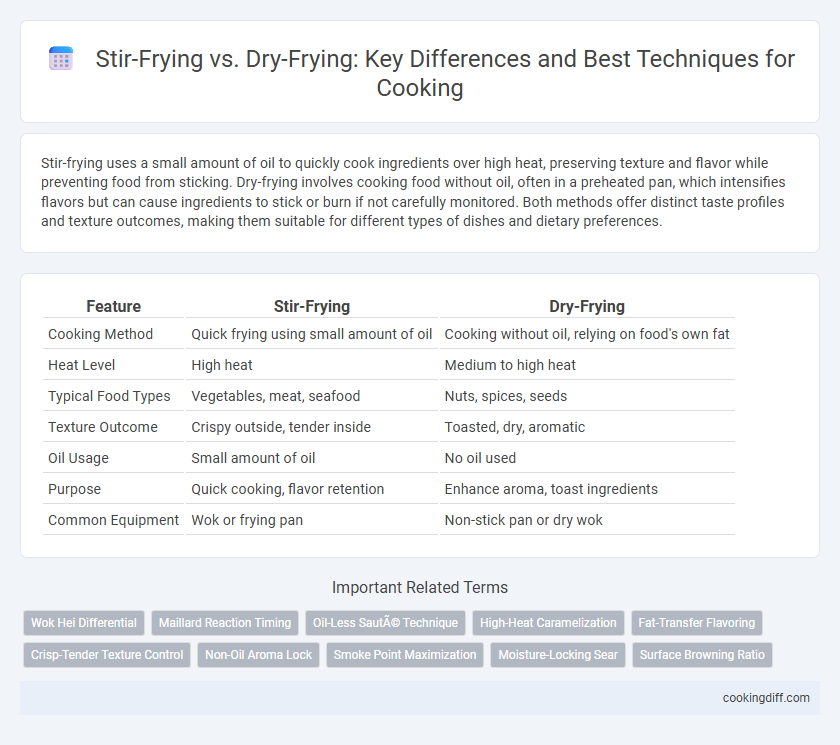 Stir-Frying vs. Dry-Frying: Key Differences and Best Techniques for Cooking

Stir-frying uses a small amount of oil to quickly cook ingredients over high heat, preserving texture and flavor while preventing food from sticking. Dry-frying involves cooking food without oil, often in a preheated pan, which intensifies flavors but can cause ingredients to stick or burn if not carefully monitored. Both methods offer distinct taste profiles and texture outcomes, making them suitable for different types of dishes and dietary preferences.

| Feature | Stir-Frying | Dry-Frying |
|---|---|---|
| Cooking Method | Quick frying using small amount of oil | Cooking without oil, relying on food's own fat |
| Heat Level | High heat | Medium to high heat |
| Typical Food Types | Vegetables, meat, seafood | Nuts, spices, seeds |
| Texture Outcome | Crispy outside, tender inside | Toasted, dry, aromatic |
| Oil Usage | Small amount of oil | No oil used |
| Purpose | Quick cooking, flavor retention | Enhance aroma, toast ingredients |
| Common Equipment | Wok or frying pan | Non-stick pan or dry wok |

Important Related Terms

Wok Hei Differential
Maillard Reaction Timing
Oil-Less SautÃ© Technique
High-Heat Caramelization
Fat-Transfer Flavoring
Crisp-Tender Texture Control
Non-Oil Aroma Lock
Smoke Point Maximization
Moisture-Locking Sear
Surface Browning Ratio

cookingdiff.com