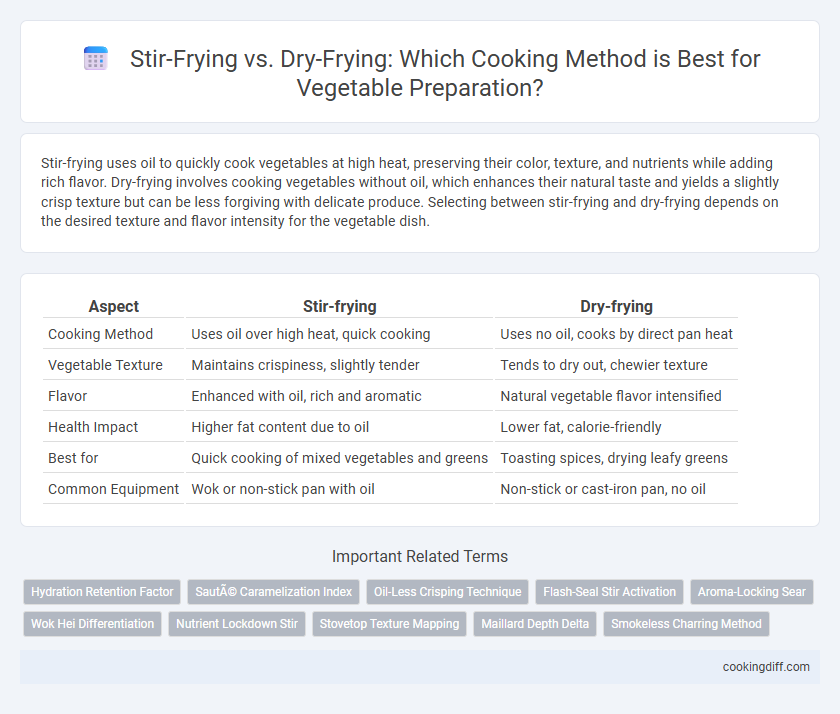 Stir-Frying vs. Dry-Frying: Which Cooking Method is Best for Vegetable Preparation?

Stir-frying uses oil to quickly cook vegetables at high heat, preserving their color, texture, and nutrients while adding rich flavor. Dry-frying involves cooking vegetables without oil, which enhances their natural taste and yields a slightly crisp texture but can be less forgiving with delicate produce. Selecting between stir-frying and dry-frying depends on the desired texture and flavor intensity for the vegetable dish.

| Aspect | Stir-frying | Dry-frying |
|---|---|---|
| Cooking Method | Uses oil over high heat, quick cooking | Uses no oil, cooks by direct pan heat |
| Vegetable Texture | Maintains crispiness, slightly tender | Tends to dry out, chewier texture |
| Flavor | Enhanced with oil, rich and aromatic | Natural vegetable flavor intensified |
| Health Impact | Higher fat content due to oil | Lower fat, calorie-friendly |
| Best for | Quick cooking of mixed vegetables and greens | Toasting spices, drying leafy greens |
| Common Equipment | Wok or non-stick pan with oil | Non-stick or cast-iron pan, no oil |

Important Related Terms

Hydration Retention Factor
SautÃ© Caramelization Index
Oil-Less Crisping Technique
Flash-Seal Stir Activation
Aroma-Locking Sear
Wok Hei Differentiation
Nutrient Lockdown Stir
Stovetop Texture Mapping
Maillard Depth Delta
Smokeless Charring Method

cookingdiff.com