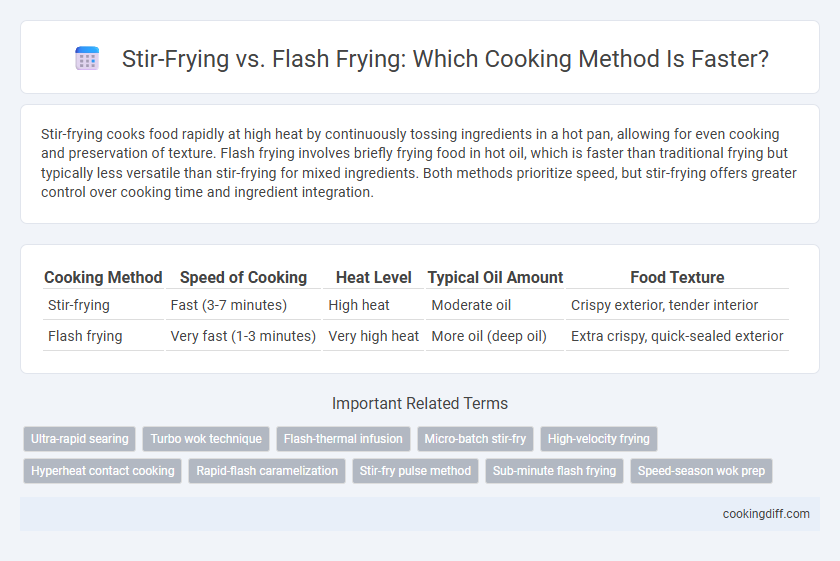 Stir-Frying vs. Flash Frying: Which Cooking Method Is Faster?

Stir-frying cooks food rapidly at high heat by continuously tossing ingredients in a hot pan, allowing for even cooking and preservation of texture. Flash frying involves briefly frying food in hot oil, which is faster than traditional frying but typically less versatile than stir-frying for mixed ingredients. Both methods prioritize speed, but stir-frying offers greater control over cooking time and ingredient integration.

| Cooking Method | Speed of Cooking | Heat Level | Typical Oil Amount | Food Texture |
|---|---|---|---|---|
| Stir-frying | Fast (3-7 minutes) | High heat | Moderate oil | Crispy exterior, tender interior |
| Flash frying | Very fast (1-3 minutes) | Very high heat | More oil (deep oil) | Extra crispy, quick-sealed exterior |

Important Related Terms

Ultra-rapid searing
Turbo wok technique
Flash-thermal infusion
Micro-batch stir-fry
High-velocity frying
Hyperheat contact cooking
Rapid-flash caramelization
Stir-fry pulse method
Sub-minute flash frying
Speed-season wok prep

cookingdiff.com