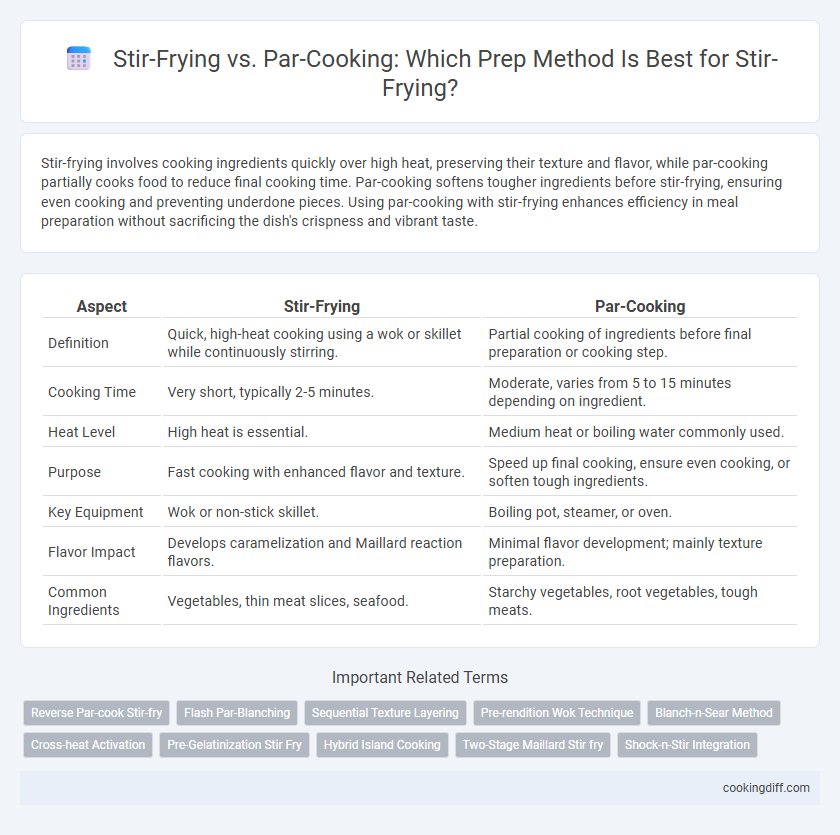 Stir-Frying vs. Par-Cooking: Which Prep Method Is Best for Stir-Frying?

Stir-frying involves cooking ingredients quickly over high heat, preserving their texture and flavor, while par-cooking partially cooks food to reduce final cooking time. Par-cooking softens tougher ingredients before stir-frying, ensuring even cooking and preventing underdone pieces. Using par-cooking with stir-frying enhances efficiency in meal preparation without sacrificing the dish's crispness and vibrant taste.

| Aspect | Stir-Frying | Par-Cooking |
|---|---|---|
| Definition | Quick, high-heat cooking using a wok or skillet while continuously stirring. | Partial cooking of ingredients before final preparation or cooking step. |
| Cooking Time | Very short, typically 2-5 minutes. | Moderate, varies from 5 to 15 minutes depending on ingredient. |
| Heat Level | High heat is essential. | Medium heat or boiling water commonly used. |
| Purpose | Fast cooking with enhanced flavor and texture. | Speed up final cooking, ensure even cooking, or soften tough ingredients. |
| Key Equipment | Wok or non-stick skillet. | Boiling pot, steamer, or oven. |
| Flavor Impact | Develops caramelization and Maillard reaction flavors. | Minimal flavor development; mainly texture preparation. |
| Common Ingredients | Vegetables, thin meat slices, seafood. | Starchy vegetables, root vegetables, tough meats. |

Important Related Terms

Reverse Par-cook Stir-fry
Flash Par-Blanching
Sequential Texture Layering
Pre-rendition Wok Technique
Blanch-n-Sear Method
Cross-heat Activation
Pre-Gelatinization Stir Fry
Hybrid Island Cooking
Two-Stage Maillard Stir fry
Shock-n-Stir Integration

cookingdiff.com