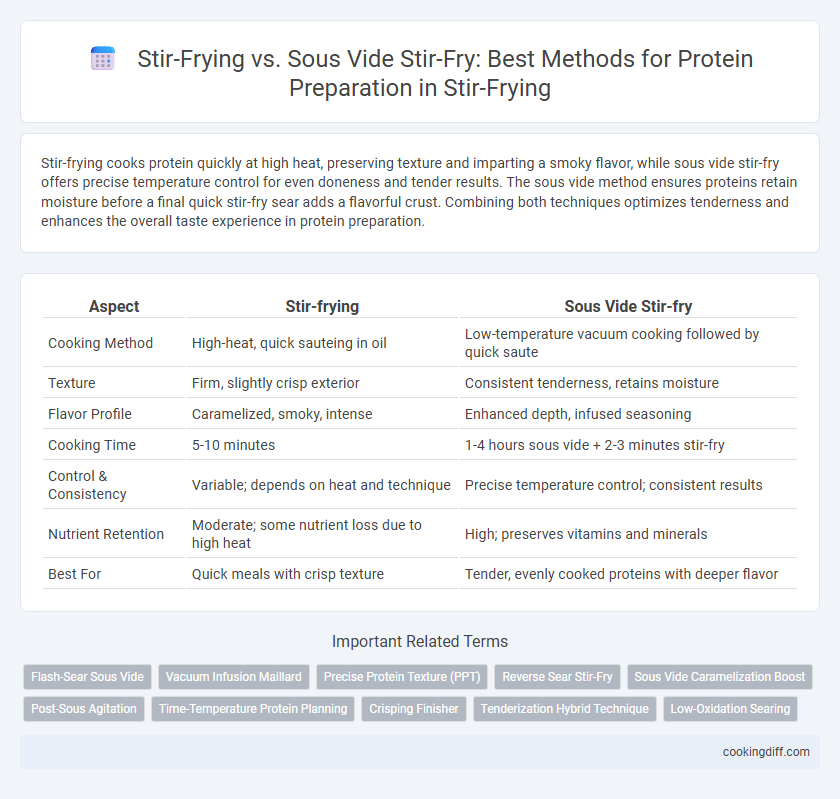 Stir-Frying vs. Sous Vide Stir-Fry: Best Methods for Protein Preparation in Stir-Frying

Stir-frying cooks protein quickly at high heat, preserving texture and imparting a smoky flavor, while sous vide stir-fry offers precise temperature control for even doneness and tender results. The sous vide method ensures proteins retain moisture before a final quick stir-fry sear adds a flavorful crust. Combining both techniques optimizes tenderness and enhances the overall taste experience in protein preparation.

| Aspect | Stir-frying | Sous Vide Stir-fry |
|---|---|---|
| Cooking Method | High-heat, quick sauteing in oil | Low-temperature vacuum cooking followed by quick saute |
| Texture | Firm, slightly crisp exterior | Consistent tenderness, retains moisture |
| Flavor Profile | Caramelized, smoky, intense | Enhanced depth, infused seasoning |
| Cooking Time | 5-10 minutes | 1-4 hours sous vide + 2-3 minutes stir-fry |
| Control & Consistency | Variable; depends on heat and technique | Precise temperature control; consistent results |
| Nutrient Retention | Moderate; some nutrient loss due to high heat | High; preserves vitamins and minerals |
| Best For | Quick meals with crisp texture | Tender, evenly cooked proteins with deeper flavor |

Important Related Terms

Flash-Sear Sous Vide
Vacuum Infusion Maillard
Precise Protein Texture (PPT)
Reverse Sear Stir-Fry
Sous Vide Caramelization Boost
Post-Sous Agitation
Time-Temperature Protein Planning
Crisping Finisher
Tenderization Hybrid Technique
Low-Oxidation Searing

cookingdiff.com