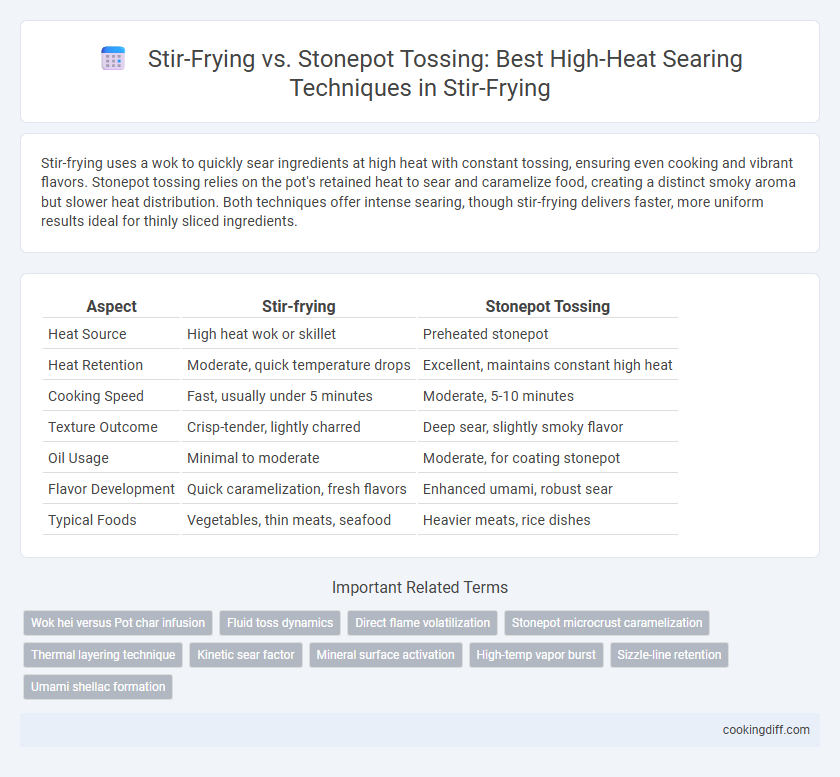 Stir-Frying vs. Stonepot Tossing: Best High-Heat Searing Techniques in Stir-Frying

Stir-frying uses a wok to quickly sear ingredients at high heat with constant tossing, ensuring even cooking and vibrant flavors. Stonepot tossing relies on the pot's retained heat to sear and caramelize food, creating a distinct smoky aroma but slower heat distribution. Both techniques offer intense searing, though stir-frying delivers faster, more uniform results ideal for thinly sliced ingredients.

| Aspect | Stir-frying | Stonepot Tossing |
|---|---|---|
| Heat Source | High heat wok or skillet | Preheated stonepot |
| Heat Retention | Moderate, quick temperature drops | Excellent, maintains constant high heat |
| Cooking Speed | Fast, usually under 5 minutes | Moderate, 5-10 minutes |
| Texture Outcome | Crisp-tender, lightly charred | Deep sear, slightly smoky flavor |
| Oil Usage | Minimal to moderate | Moderate, for coating stonepot |
| Flavor Development | Quick caramelization, fresh flavors | Enhanced umami, robust sear |
| Typical Foods | Vegetables, thin meats, seafood | Heavier meats, rice dishes |

Important Related Terms

Wok hei versus Pot char infusion
Fluid toss dynamics
Direct flame volatilization
Stonepot microcrust caramelization
Thermal layering technique
Kinetic sear factor
Mineral surface activation
High-temp vapor burst
Sizzle-line retention
Umami shellac formation

cookingdiff.com