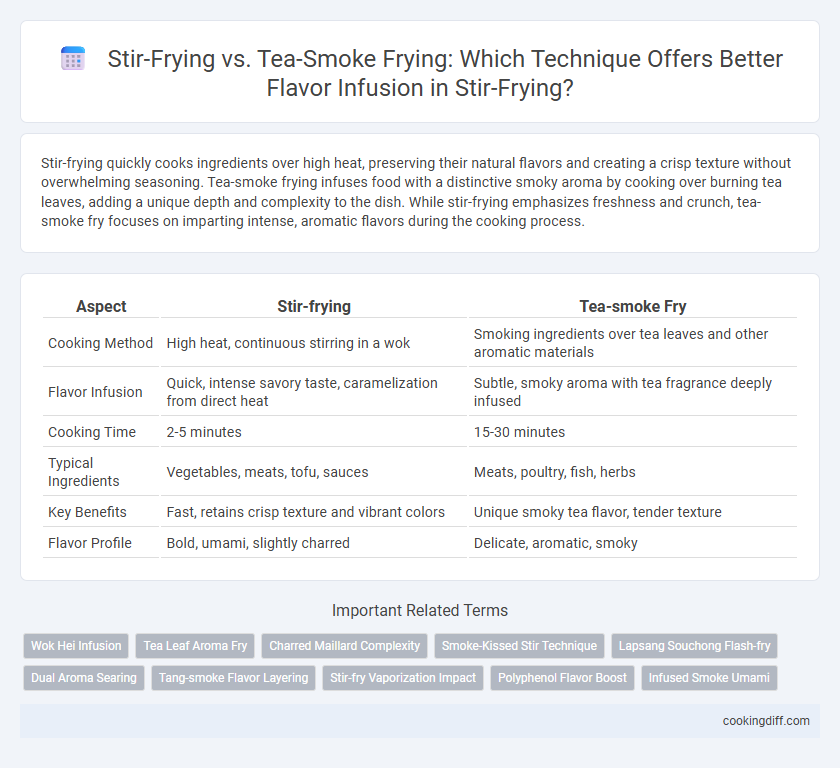 Stir-Frying vs. Tea-Smoke Frying: Which Technique Offers Better Flavor Infusion in Stir-Frying?

Stir-frying quickly cooks ingredients over high heat, preserving their natural flavors and creating a crisp texture without overwhelming seasoning. Tea-smoke frying infuses food with a distinctive smoky aroma by cooking over burning tea leaves, adding a unique depth and complexity to the dish. While stir-frying emphasizes freshness and crunch, tea-smoke fry focuses on imparting intense, aromatic flavors during the cooking process.

| Aspect | Stir-frying | Tea-smoke Fry |
|---|---|---|
| Cooking Method | High heat, continuous stirring in a wok | Smoking ingredients over tea leaves and other aromatic materials |
| Flavor Infusion | Quick, intense savory taste, caramelization from direct heat | Subtle, smoky aroma with tea fragrance deeply infused |
| Cooking Time | 2-5 minutes | 15-30 minutes |
| Typical Ingredients | Vegetables, meats, tofu, sauces | Meats, poultry, fish, herbs |
| Key Benefits | Fast, retains crisp texture and vibrant colors | Unique smoky tea flavor, tender texture |
| Flavor Profile | Bold, umami, slightly charred | Delicate, aromatic, smoky |

Important Related Terms

Wok Hei Infusion
Tea Leaf Aroma Fry
Charred Maillard Complexity
Smoke-Kissed Stir Technique
Lapsang Souchong Flash-fry
Dual Aroma Searing
Tang-smoke Flavor Layering
Stir-fry Vaporization Impact
Polyphenol Flavor Boost
Infused Smoke Umami

cookingdiff.com