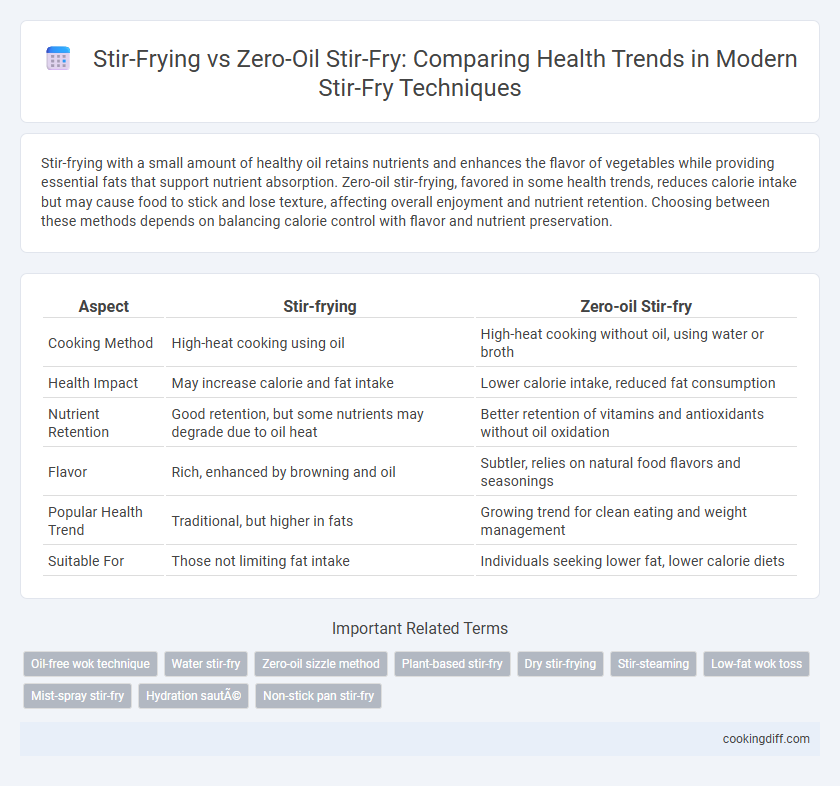 Stir-Frying vs Zero-Oil Stir-Fry: Comparing Health Trends in Modern Stir-Fry Techniques

Stir-frying with a small amount of healthy oil retains nutrients and enhances the flavor of vegetables while providing essential fats that support nutrient absorption. Zero-oil stir-frying, favored in some health trends, reduces calorie intake but may cause food to stick and lose texture, affecting overall enjoyment and nutrient retention. Choosing between these methods depends on balancing calorie control with flavor and nutrient preservation.

| Aspect | Stir-frying | Zero-oil Stir-fry |
|---|---|---|
| Cooking Method | High-heat cooking using oil | High-heat cooking without oil, using water or broth |
| Health Impact | May increase calorie and fat intake | Lower calorie intake, reduced fat consumption |
| Nutrient Retention | Good retention, but some nutrients may degrade due to oil heat | Better retention of vitamins and antioxidants without oil oxidation |
| Flavor | Rich, enhanced by browning and oil | Subtler, relies on natural food flavors and seasonings |
| Popular Health Trend | Traditional, but higher in fats | Growing trend for clean eating and weight management |
| Suitable For | Those not limiting fat intake | Individuals seeking lower fat, lower calorie diets |

Important Related Terms

Oil-free wok technique
Water stir-fry
Zero-oil sizzle method
Plant-based stir-fry
Dry stir-frying
Stir-steaming
Low-fat wok toss
Mist-spray stir-fry
Hydration sautÃ©
Non-stick pan stir-fry

cookingdiff.com