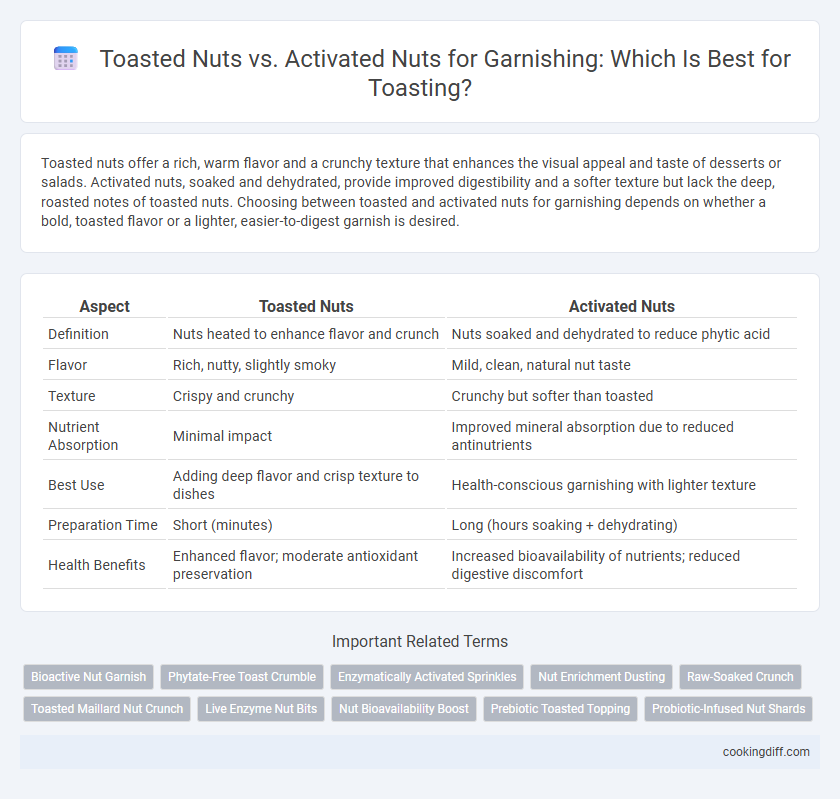 Toasted Nuts vs. Activated Nuts for Garnishing: Which Is Best for Toasting?

Toasted nuts offer a rich, warm flavor and a crunchy texture that enhances the visual appeal and taste of desserts or salads. Activated nuts, soaked and dehydrated, provide improved digestibility and a softer texture but lack the deep, roasted notes of toasted nuts. Choosing between toasted and activated nuts for garnishing depends on whether a bold, toasted flavor or a lighter, easier-to-digest garnish is desired.

| Aspect | Toasted Nuts | Activated Nuts |
|---|---|---|
| Definition | Nuts heated to enhance flavor and crunch | Nuts soaked and dehydrated to reduce phytic acid |
| Flavor | Rich, nutty, slightly smoky | Mild, clean, natural nut taste |
| Texture | Crispy and crunchy | Crunchy but softer than toasted |
| Nutrient Absorption | Minimal impact | Improved mineral absorption due to reduced antinutrients |
| Best Use | Adding deep flavor and crisp texture to dishes | Health-conscious garnishing with lighter texture |
| Preparation Time | Short (minutes) | Long (hours soaking + dehydrating) |
| Health Benefits | Enhanced flavor; moderate antioxidant preservation | Increased bioavailability of nutrients; reduced digestive discomfort |

Important Related Terms

Bioactive Nut Garnish
Phytate-Free Toast Crumble
Enzymatically Activated Sprinkles
Nut Enrichment Dusting
Raw-Soaked Crunch
Toasted Maillard Nut Crunch
Live Enzyme Nut Bits
Nut Bioavailability Boost
Prebiotic Toasted Topping
Probiotic-Infused Nut Shards

cookingdiff.com