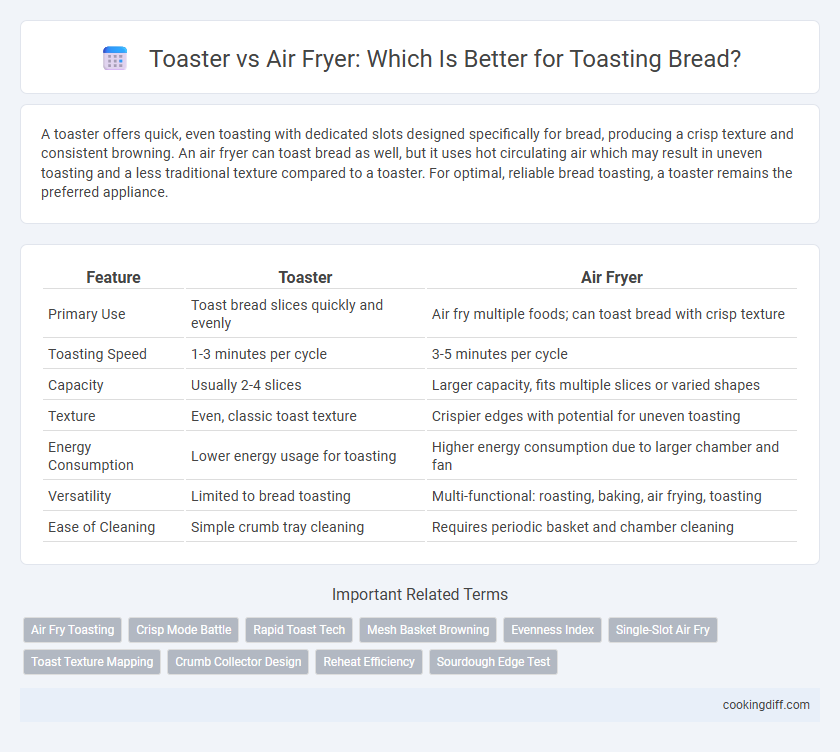 Toaster vs Air Fryer: Which Is Better for Toasting Bread?

A toaster offers quick, even toasting with dedicated slots designed specifically for bread, producing a crisp texture and consistent browning. An air fryer can toast bread as well, but it uses hot circulating air which may result in uneven toasting and a less traditional texture compared to a toaster. For optimal, reliable bread toasting, a toaster remains the preferred appliance.

| Feature | Toaster | Air Fryer |
|---|---|---|
| Primary Use | Toast bread slices quickly and evenly | Air fry multiple foods; can toast bread with crisp texture |
| Toasting Speed | 1-3 minutes per cycle | 3-5 minutes per cycle |
| Capacity | Usually 2-4 slices | Larger capacity, fits multiple slices or varied shapes |
| Texture | Even, classic toast texture | Crispier edges with potential for uneven toasting |
| Energy Consumption | Lower energy usage for toasting | Higher energy consumption due to larger chamber and fan |
| Versatility | Limited to bread toasting | Multi-functional: roasting, baking, air frying, toasting |
| Ease of Cleaning | Simple crumb tray cleaning | Requires periodic basket and chamber cleaning |

Important Related Terms

Air Fry Toasting
Crisp Mode Battle
Rapid Toast Tech
Mesh Basket Browning
Evenness Index
Single-Slot Air Fry
Toast Texture Mapping
Crumb Collector Design
Reheat Efficiency
Sourdough Edge Test

cookingdiff.com