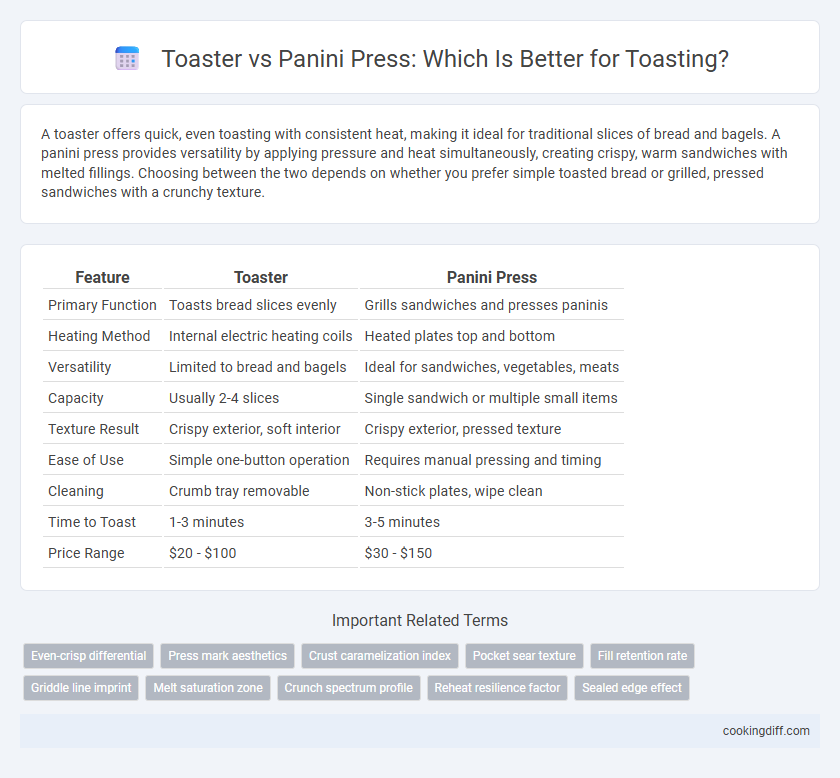 Toaster vs Panini Press: Which Is Better for Toasting?

A toaster offers quick, even toasting with consistent heat, making it ideal for traditional slices of bread and bagels. A panini press provides versatility by applying pressure and heat simultaneously, creating crispy, warm sandwiches with melted fillings. Choosing between the two depends on whether you prefer simple toasted bread or grilled, pressed sandwiches with a crunchy texture.

| Feature | Toaster | Panini Press |
|---|---|---|
| Primary Function | Toasts bread slices evenly | Grills sandwiches and presses paninis |
| Heating Method | Internal electric heating coils | Heated plates top and bottom |
| Versatility | Limited to bread and bagels | Ideal for sandwiches, vegetables, meats |
| Capacity | Usually 2-4 slices | Single sandwich or multiple small items |
| Texture Result | Crispy exterior, soft interior | Crispy exterior, pressed texture |
| Ease of Use | Simple one-button operation | Requires manual pressing and timing |
| Cleaning | Crumb tray removable | Non-stick plates, wipe clean |
| Time to Toast | 1-3 minutes | 3-5 minutes |
| Price Range | \$20 - \$100 | \$30 - \$150 |

Important Related Terms

Even-crisp differential
Press mark aesthetics
Crust caramelization index
Pocket sear texture
Fill retention rate
Griddle line imprint
Melt saturation zone
Crunch spectrum profile
Reheat resilience factor
Sealed edge effect

cookingdiff.com