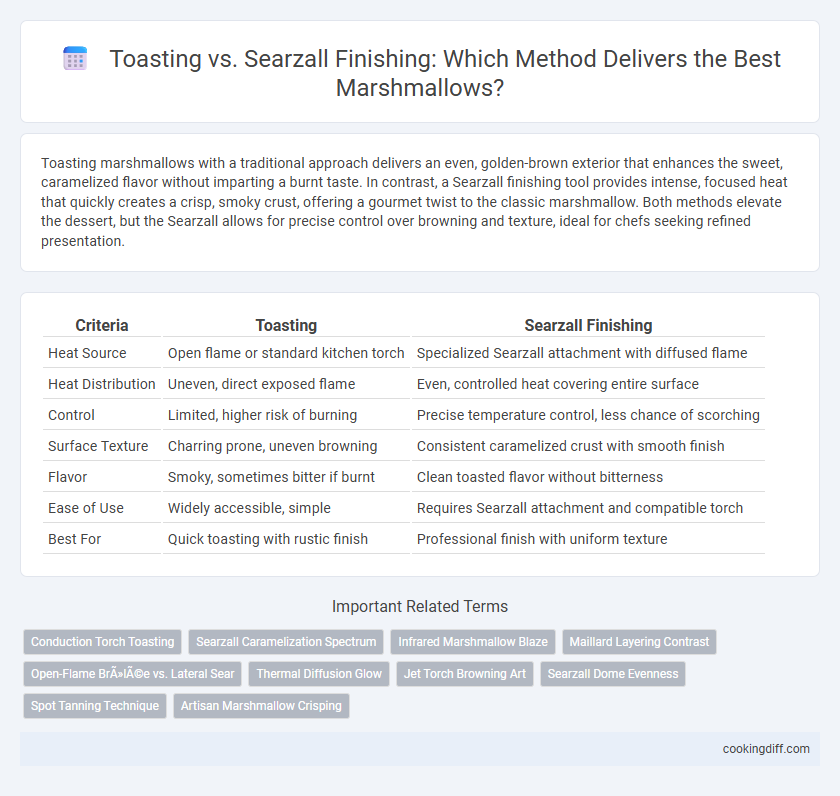 Toasting vs. Searzall Finishing: Which Method Delivers the Best Marshmallows?

Toasting marshmallows with a traditional approach delivers an even, golden-brown exterior that enhances the sweet, caramelized flavor without imparting a burnt taste. In contrast, a Searzall finishing tool provides intense, focused heat that quickly creates a crisp, smoky crust, offering a gourmet twist to the classic marshmallow. Both methods elevate the dessert, but the Searzall allows for precise control over browning and texture, ideal for chefs seeking refined presentation.

| Criteria | Toasting | Searzall Finishing |
|---|---|---|
| Heat Source | Open flame or standard kitchen torch | Specialized Searzall attachment with diffused flame |
| Heat Distribution | Uneven, direct exposed flame | Even, controlled heat covering entire surface |
| Control | Limited, higher risk of burning | Precise temperature control, less chance of scorching |
| Surface Texture | Charring prone, uneven browning | Consistent caramelized crust with smooth finish |
| Flavor | Smoky, sometimes bitter if burnt | Clean toasted flavor without bitterness |
| Ease of Use | Widely accessible, simple | Requires Searzall attachment and compatible torch |
| Best For | Quick toasting with rustic finish | Professional finish with uniform texture |

Important Related Terms

Conduction Torch Toasting
Searzall Caramelization Spectrum
Infrared Marshmallow Blaze
Maillard Layering Contrast
Open-Flame BrÃ»lÃ©e vs. Lateral Sear
Thermal Diffusion Glow
Jet Torch Browning Art
Searzall Dome Evenness
Spot Tanning Technique
Artisan Marshmallow Crisping

cookingdiff.com