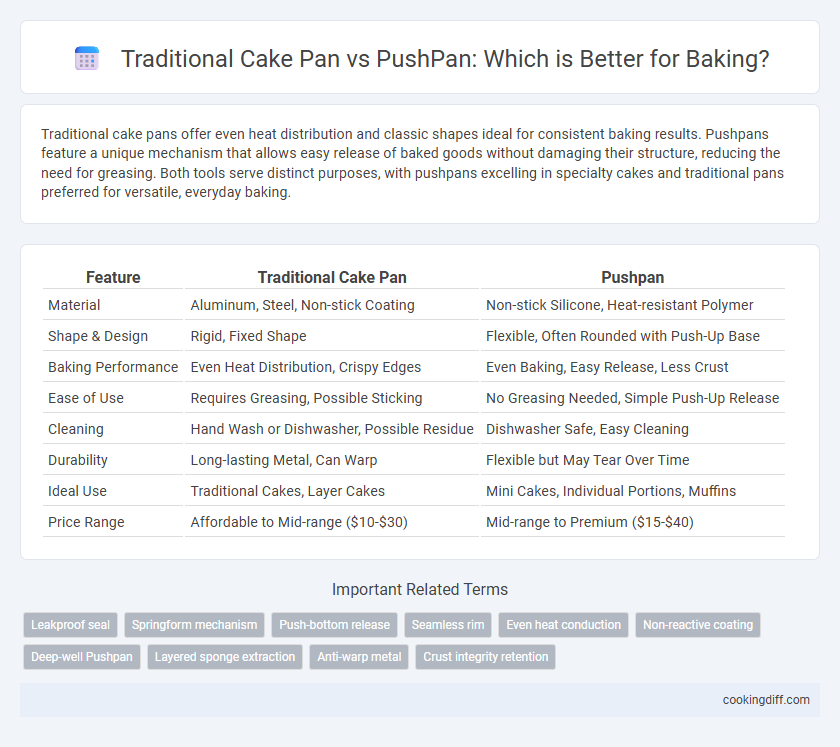 Traditional Cake Pan vs PushPan: Which is Better for Baking?

Traditional cake pans offer even heat distribution and classic shapes ideal for consistent baking results. Pushpans feature a unique mechanism that allows easy release of baked goods without damaging their structure, reducing the need for greasing. Both tools serve distinct purposes, with pushpans excelling in specialty cakes and traditional pans preferred for versatile, everyday baking.

| Feature | Traditional Cake Pan | Pushpan |
|---|---|---|
| Material | Aluminum, Steel, Non-stick Coating | Non-stick Silicone, Heat-resistant Polymer |
| Shape & Design | Rigid, Fixed Shape | Flexible, Often Rounded with Push-Up Base |
| Baking Performance | Even Heat Distribution, Crispy Edges | Even Baking, Easy Release, Less Crust |
| Ease of Use | Requires Greasing, Possible Sticking | No Greasing Needed, Simple Push-Up Release |
| Cleaning | Hand Wash or Dishwasher, Possible Residue | Dishwasher Safe, Easy Cleaning |
| Durability | Long-lasting Metal, Can Warp | Flexible but May Tear Over Time |
| Ideal Use | Traditional Cakes, Layer Cakes | Mini Cakes, Individual Portions, Muffins |
| Price Range | Affordable to Mid-range ($10-$30) | Mid-range to Premium ($15-$40) |

Important Related Terms

Leakproof seal
Springform mechanism
Push-bottom release
Seamless rim
Even heat conduction
Non-reactive coating
Deep-well Pushpan
Layered sponge extraction
Anti-warp metal
Crust integrity retention

cookingdiff.com