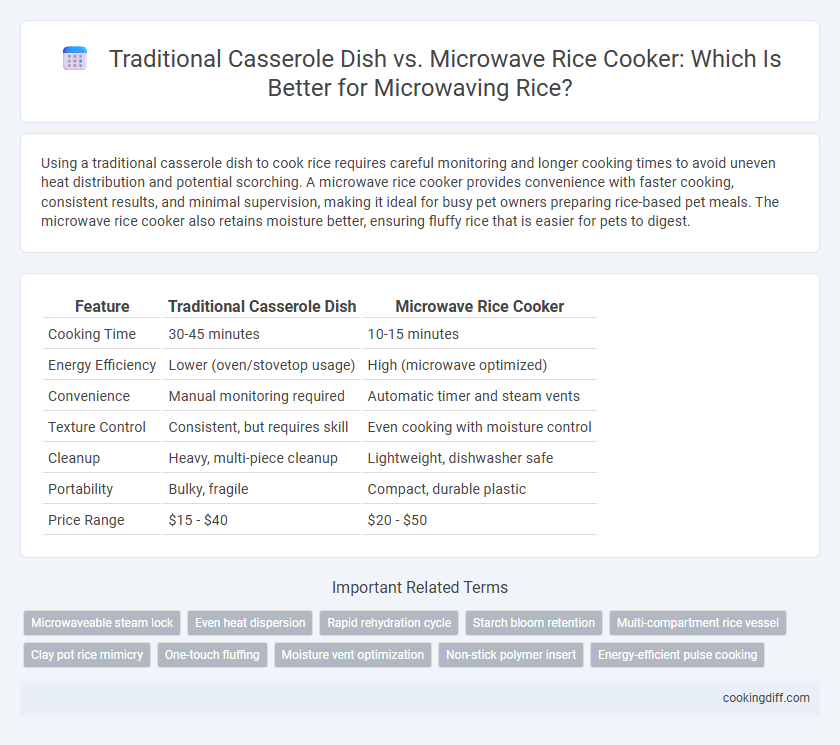 Traditional Casserole Dish vs. Microwave Rice Cooker: Which Is Better for Microwaving Rice?

Using a traditional casserole dish to cook rice requires careful monitoring and longer cooking times to avoid uneven heat distribution and potential scorching. A microwave rice cooker provides convenience with faster cooking, consistent results, and minimal supervision, making it ideal for busy pet owners preparing rice-based pet meals. The microwave rice cooker also retains moisture better, ensuring fluffy rice that is easier for pets to digest.

| Feature | Traditional Casserole Dish | Microwave Rice Cooker |
|---|---|---|
| Cooking Time | 30-45 minutes | 10-15 minutes |
| Energy Efficiency | Lower (oven/stovetop usage) | High (microwave optimized) |
| Convenience | Manual monitoring required | Automatic timer and steam vents |
| Texture Control | Consistent, but requires skill | Even cooking with moisture control |
| Cleanup | Heavy, multi-piece cleanup | Lightweight, dishwasher safe |
| Portability | Bulky, fragile | Compact, durable plastic |
| Price Range | \$15 - \$40 | \$20 - \$50 |

Important Related Terms

Microwaveable steam lock
Even heat dispersion
Rapid rehydration cycle
Starch bloom retention
Multi-compartment rice vessel
Clay pot rice mimicry
One-touch fluffing
Moisture vent optimization
Non-stick polymer insert
Energy-efficient pulse cooking

cookingdiff.com