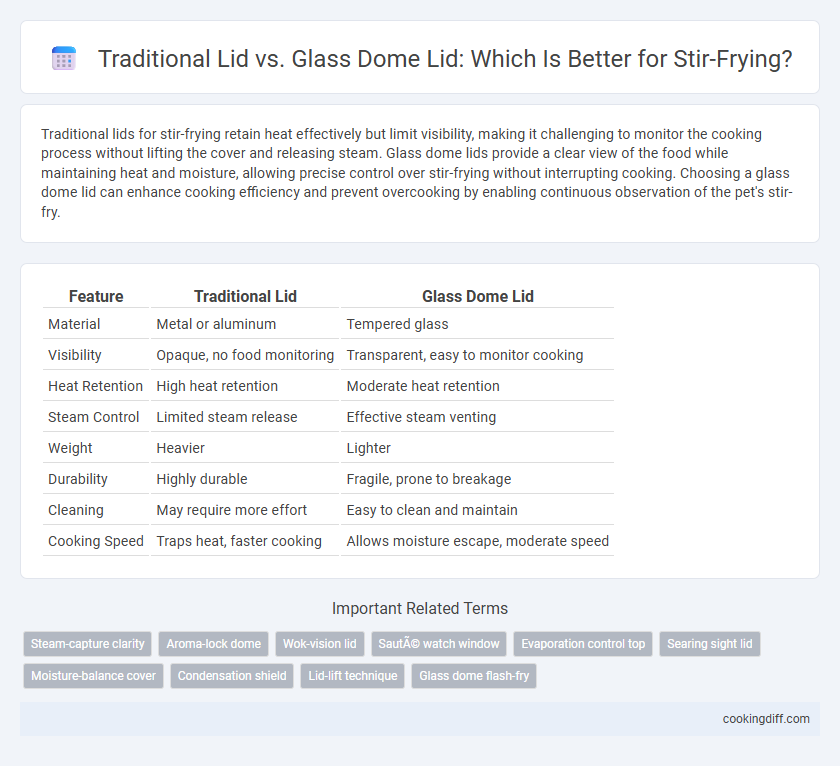 Traditional Lid vs. Glass Dome Lid: Which Is Better for Stir-Frying?

Traditional lids for stir-frying retain heat effectively but limit visibility, making it challenging to monitor the cooking process without lifting the cover and releasing steam. Glass dome lids provide a clear view of the food while maintaining heat and moisture, allowing precise control over stir-frying without interrupting cooking. Choosing a glass dome lid can enhance cooking efficiency and prevent overcooking by enabling continuous observation of the pet's stir-fry.

| Feature | Traditional Lid | Glass Dome Lid |
|---|---|---|
| Material | Metal or aluminum | Tempered glass |
| Visibility | Opaque, no food monitoring | Transparent, easy to monitor cooking |
| Heat Retention | High heat retention | Moderate heat retention |
| Steam Control | Limited steam release | Effective steam venting |
| Weight | Heavier | Lighter |
| Durability | Highly durable | Fragile, prone to breakage |
| Cleaning | May require more effort | Easy to clean and maintain |
| Cooking Speed | Traps heat, faster cooking | Allows moisture escape, moderate speed |

Important Related Terms

Steam-capture clarity
Aroma-lock dome
Wok-vision lid
SautÃ© watch window
Evaporation control top
Searing sight lid
Moisture-balance cover
Condensation shield
Lid-lift technique
Glass dome flash-fry

cookingdiff.com