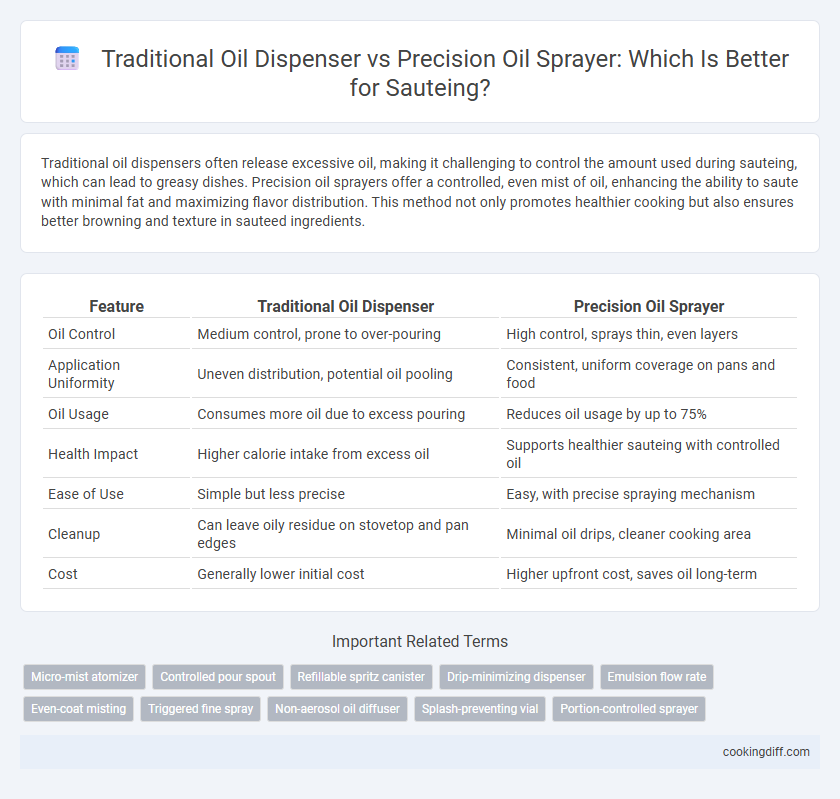 Traditional Oil Dispenser vs Precision Oil Sprayer: Which Is Better for Sauteing?

Traditional oil dispensers often release excessive oil, making it challenging to control the amount used during sauteing, which can lead to greasy dishes. Precision oil sprayers offer a controlled, even mist of oil, enhancing the ability to saute with minimal fat and maximizing flavor distribution. This method not only promotes healthier cooking but also ensures better browning and texture in sauteed ingredients.

| Feature | Traditional Oil Dispenser | Precision Oil Sprayer |
|---|---|---|
| Oil Control | Medium control, prone to over-pouring | High control, sprays thin, even layers |
| Application Uniformity | Uneven distribution, potential oil pooling | Consistent, uniform coverage on pans and food |
| Oil Usage | Consumes more oil due to excess pouring | Reduces oil usage by up to 75% |
| Health Impact | Higher calorie intake from excess oil | Supports healthier sauteing with controlled oil |
| Ease of Use | Simple but less precise | Easy, with precise spraying mechanism |
| Cleanup | Can leave oily residue on stovetop and pan edges | Minimal oil drips, cleaner cooking area |
| Cost | Generally lower initial cost | Higher upfront cost, saves oil long-term |

Important Related Terms

Micro-mist atomizer
Controlled pour spout
Refillable spritz canister
Drip-minimizing dispenser
Emulsion flow rate
Even-coat misting
Triggered fine spray
Non-aerosol oil diffuser
Splash-preventing vial
Portion-controlled sprayer

cookingdiff.com