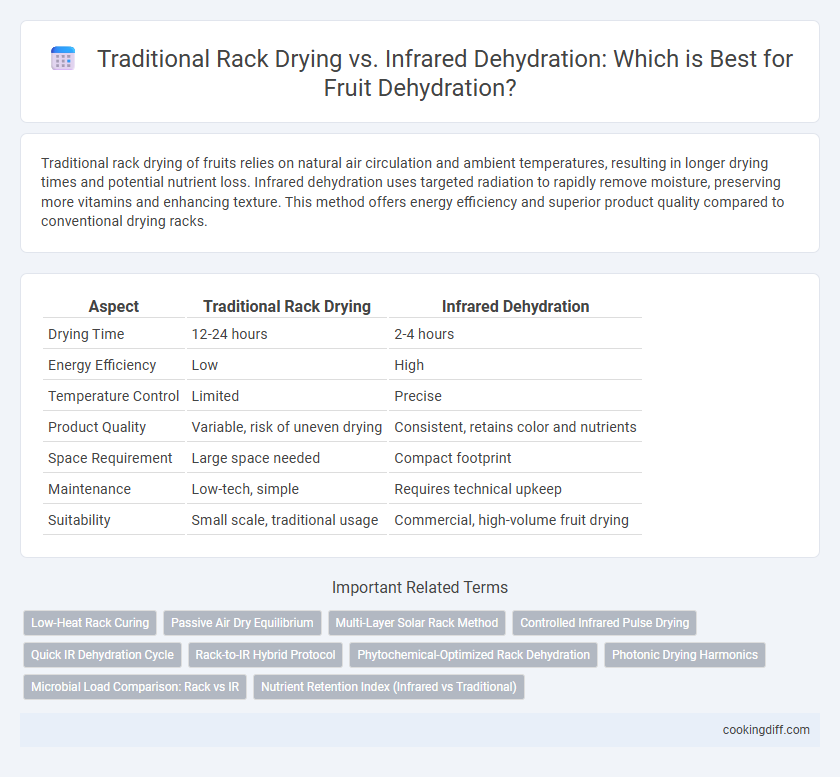 Traditional Rack Drying vs. Infrared Dehydration: Which is Best for Fruit Dehydration?

Traditional rack drying of fruits relies on natural air circulation and ambient temperatures, resulting in longer drying times and potential nutrient loss. Infrared dehydration uses targeted radiation to rapidly remove moisture, preserving more vitamins and enhancing texture. This method offers energy efficiency and superior product quality compared to conventional drying racks.

| Aspect | Traditional Rack Drying | Infrared Dehydration |
|---|---|---|
| Drying Time | 12-24 hours | 2-4 hours |
| Energy Efficiency | Low | High |
| Temperature Control | Limited | Precise |
| Product Quality | Variable, risk of uneven drying | Consistent, retains color and nutrients |
| Space Requirement | Large space needed | Compact footprint |
| Maintenance | Low-tech, simple | Requires technical upkeep |
| Suitability | Small scale, traditional usage | Commercial, high-volume fruit drying |

Important Related Terms

Low-Heat Rack Curing
Passive Air Dry Equilibrium
Multi-Layer Solar Rack Method
Controlled Infrared Pulse Drying
Quick IR Dehydration Cycle
Rack-to-IR Hybrid Protocol
Phytochemical-Optimized Rack Dehydration
Photonic Drying Harmonics
Microbial Load Comparison: Rack vs IR
Nutrient Retention Index (Infrared vs Traditional)

cookingdiff.com