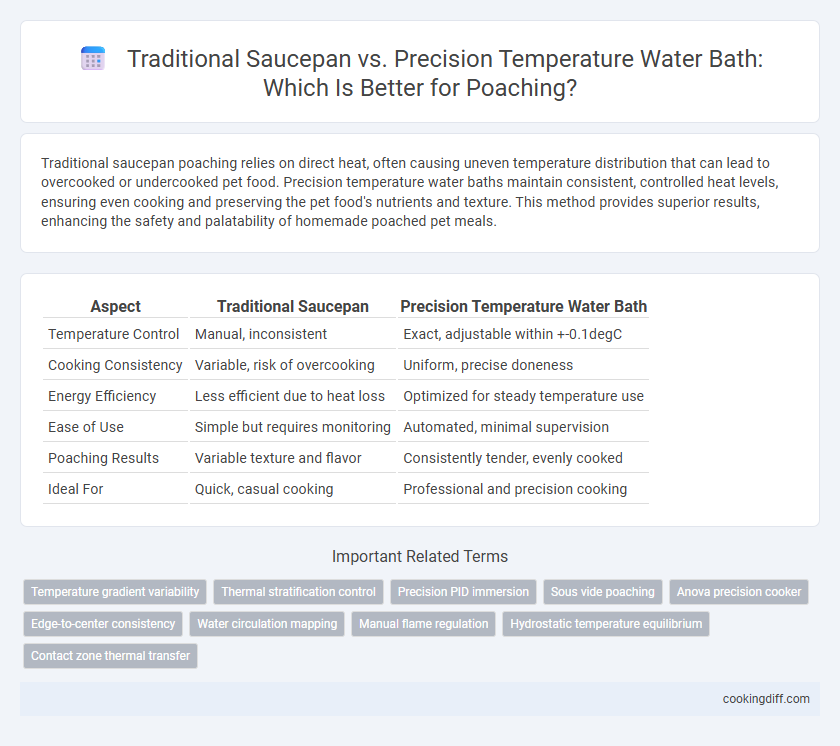 Traditional Saucepan vs. Precision Temperature Water Bath: Which Is Better for Poaching?

Traditional saucepan poaching relies on direct heat, often causing uneven temperature distribution that can lead to overcooked or undercooked pet food. Precision temperature water baths maintain consistent, controlled heat levels, ensuring even cooking and preserving the pet food's nutrients and texture. This method provides superior results, enhancing the safety and palatability of homemade poached pet meals.

| Aspect | Traditional Saucepan | Precision Temperature Water Bath |
|---|---|---|
| Temperature Control | Manual, inconsistent | Exact, adjustable within +-0.1degC |
| Cooking Consistency | Variable, risk of overcooking | Uniform, precise doneness |
| Energy Efficiency | Less efficient due to heat loss | Optimized for steady temperature use |
| Ease of Use | Simple but requires monitoring | Automated, minimal supervision |
| Poaching Results | Variable texture and flavor | Consistently tender, evenly cooked |
| Ideal For | Quick, casual cooking | Professional and precision cooking |

Important Related Terms

Temperature gradient variability
Thermal stratification control
Precision PID immersion
Sous vide poaching
Anova precision cooker
Edge-to-center consistency
Water circulation mapping
Manual flame regulation
Hydrostatic temperature equilibrium
Contact zone thermal transfer

cookingdiff.com