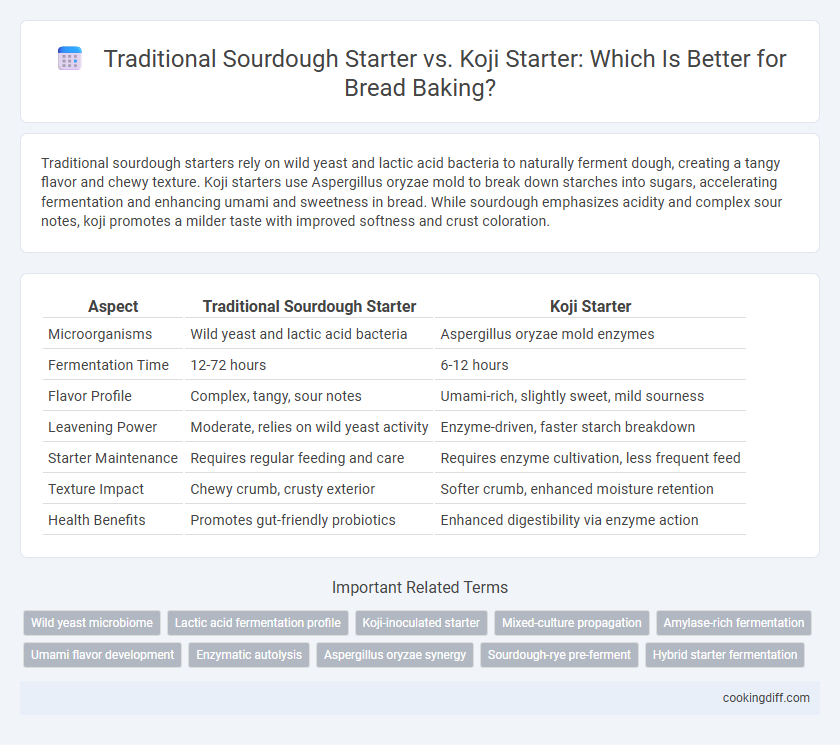 Traditional Sourdough Starter vs. Koji Starter: Which Is Better for Bread Baking?

Traditional sourdough starters rely on wild yeast and lactic acid bacteria to naturally ferment dough, creating a tangy flavor and chewy texture. Koji starters use Aspergillus oryzae mold to break down starches into sugars, accelerating fermentation and enhancing umami and sweetness in bread. While sourdough emphasizes acidity and complex sour notes, koji promotes a milder taste with improved softness and crust coloration.

| Aspect | Traditional Sourdough Starter | Koji Starter |
|---|---|---|
| Microorganisms | Wild yeast and lactic acid bacteria | Aspergillus oryzae mold enzymes |
| Fermentation Time | 12-72 hours | 6-12 hours |
| Flavor Profile | Complex, tangy, sour notes | Umami-rich, slightly sweet, mild sourness |
| Leavening Power | Moderate, relies on wild yeast activity | Enzyme-driven, faster starch breakdown |
| Starter Maintenance | Requires regular feeding and care | Requires enzyme cultivation, less frequent feed |
| Texture Impact | Chewy crumb, crusty exterior | Softer crumb, enhanced moisture retention |
| Health Benefits | Promotes gut-friendly probiotics | Enhanced digestibility via enzyme action |

Important Related Terms

Wild yeast microbiome
Lactic acid fermentation profile
Koji-inoculated starter
Mixed-culture propagation
Amylase-rich fermentation
Umami flavor development
Enzymatic autolysis
Aspergillus oryzae synergy
Sourdough-rye pre-ferment
Hybrid starter fermentation

cookingdiff.com