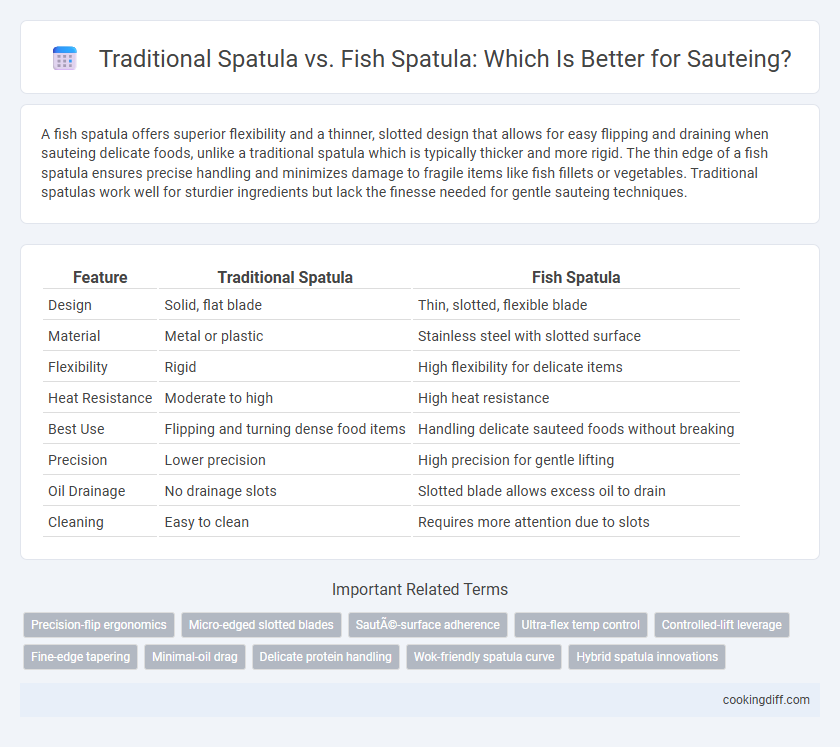 Traditional Spatula vs. Fish Spatula: Which Is Better for Sauteing?

A fish spatula offers superior flexibility and a thinner, slotted design that allows for easy flipping and draining when sauteing delicate foods, unlike a traditional spatula which is typically thicker and more rigid. The thin edge of a fish spatula ensures precise handling and minimizes damage to fragile items like fish fillets or vegetables. Traditional spatulas work well for sturdier ingredients but lack the finesse needed for gentle sauteing techniques.

| Feature | Traditional Spatula | Fish Spatula |
|---|---|---|
| Design | Solid, flat blade | Thin, slotted, flexible blade |
| Material | Metal or plastic | Stainless steel with slotted surface |
| Flexibility | Rigid | High flexibility for delicate items |
| Heat Resistance | Moderate to high | High heat resistance |
| Best Use | Flipping and turning dense food items | Handling delicate sauteed foods without breaking |
| Precision | Lower precision | High precision for gentle lifting |
| Oil Drainage | No drainage slots | Slotted blade allows excess oil to drain |
| Cleaning | Easy to clean | Requires more attention due to slots |

Important Related Terms

Precision-flip ergonomics
Micro-edged slotted blades
SautÃ©-surface adherence
Ultra-flex temp control
Controlled-lift leverage
Fine-edge tapering
Minimal-oil drag
Delicate protein handling
Wok-friendly spatula curve
Hybrid spatula innovations

cookingdiff.com