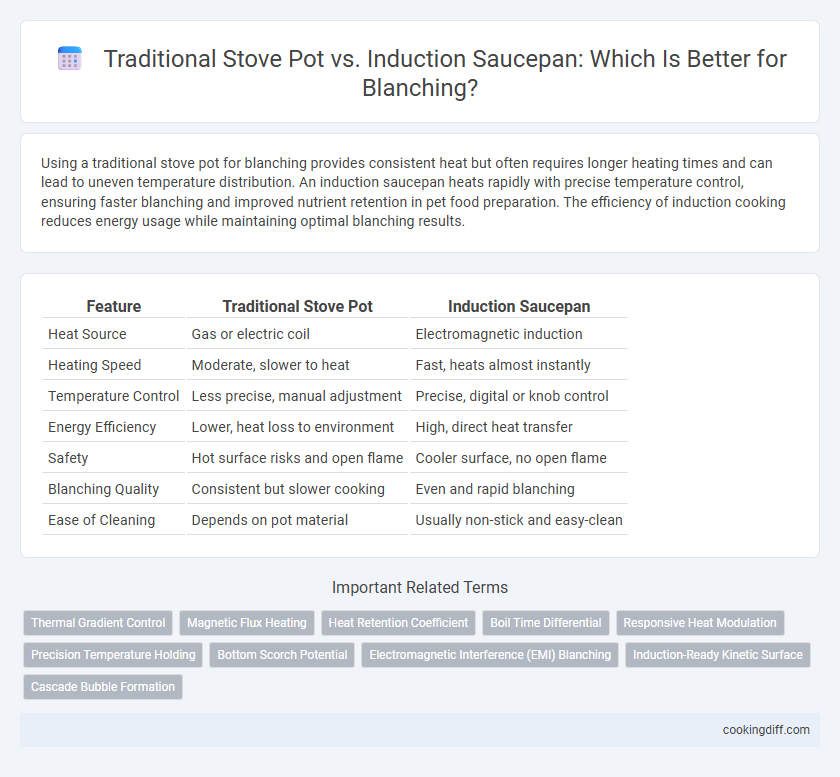 Traditional Stove Pot vs. Induction Saucepan: Which Is Better for Blanching?

Using a traditional stove pot for blanching provides consistent heat but often requires longer heating times and can lead to uneven temperature distribution. An induction saucepan heats rapidly with precise temperature control, ensuring faster blanching and improved nutrient retention in pet food preparation. The efficiency of induction cooking reduces energy usage while maintaining optimal blanching results.

| Feature | Traditional Stove Pot | Induction Saucepan |
|---|---|---|
| Heat Source | Gas or electric coil | Electromagnetic induction |
| Heating Speed | Moderate, slower to heat | Fast, heats almost instantly |
| Temperature Control | Less precise, manual adjustment | Precise, digital or knob control |
| Energy Efficiency | Lower, heat loss to environment | High, direct heat transfer |
| Safety | Hot surface risks and open flame | Cooler surface, no open flame |
| Blanching Quality | Consistent but slower cooking | Even and rapid blanching |
| Ease of Cleaning | Depends on pot material | Usually non-stick and easy-clean |

Important Related Terms

Thermal Gradient Control
Magnetic Flux Heating
Heat Retention Coefficient
Boil Time Differential
Responsive Heat Modulation
Precision Temperature Holding
Bottom Scorch Potential
Electromagnetic Interference (EMI) Blanching
Induction-Ready Kinetic Surface
Cascade Bubble Formation

cookingdiff.com