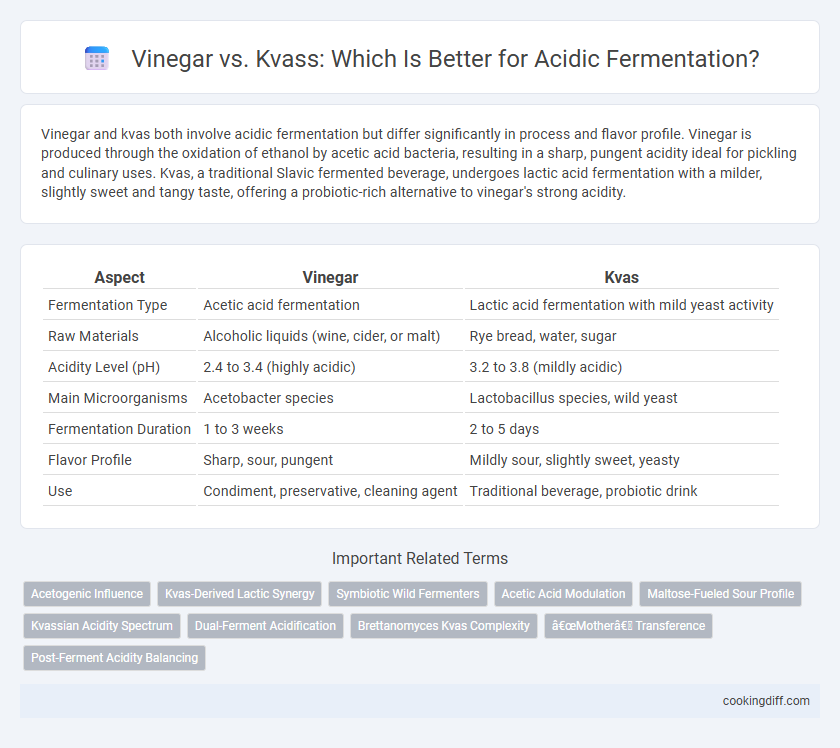 Vinegar vs. Kvass: Which Is Better for Acidic Fermentation?

Vinegar and kvas both involve acidic fermentation but differ significantly in process and flavor profile. Vinegar is produced through the oxidation of ethanol by acetic acid bacteria, resulting in a sharp, pungent acidity ideal for pickling and culinary uses. Kvas, a traditional Slavic fermented beverage, undergoes lactic acid fermentation with a milder, slightly sweet and tangy taste, offering a probiotic-rich alternative to vinegar's strong acidity.

| Aspect | Vinegar | Kvas |
|---|---|---|
| Fermentation Type | Acetic acid fermentation | Lactic acid fermentation with mild yeast activity |
| Raw Materials | Alcoholic liquids (wine, cider, or malt) | Rye bread, water, sugar |
| Acidity Level (pH) | 2.4 to 3.4 (highly acidic) | 3.2 to 3.8 (mildly acidic) |
| Main Microorganisms | Acetobacter species | Lactobacillus species, wild yeast |
| Fermentation Duration | 1 to 3 weeks | 2 to 5 days |
| Flavor Profile | Sharp, sour, pungent | Mildly sour, slightly sweet, yeasty |
| Use | Condiment, preservative, cleaning agent | Traditional beverage, probiotic drink |

Important Related Terms

Acetogenic Influence
Kvas-Derived Lactic Synergy
Symbiotic Wild Fermenters
Acetic Acid Modulation
Maltose-Fueled Sour Profile
Kvassian Acidity Spectrum
Dual-Ferment Acidification
Brettanomyces Kvas Complexity
â€œMotherâ€ Transference
Post-Ferment Acidity Balancing

cookingdiff.com