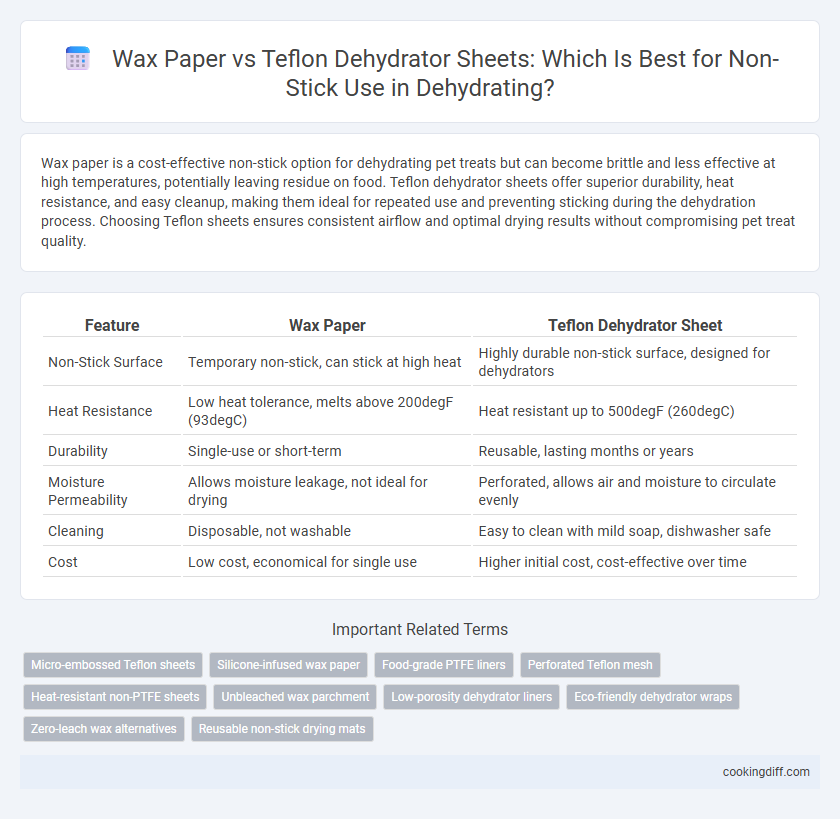 Wax Paper vs Teflon Dehydrator Sheets: Which Is Best for Non-Stick Use in Dehydrating?

Wax paper is a cost-effective non-stick option for dehydrating pet treats but can become brittle and less effective at high temperatures, potentially leaving residue on food. Teflon dehydrator sheets offer superior durability, heat resistance, and easy cleanup, making them ideal for repeated use and preventing sticking during the dehydration process. Choosing Teflon sheets ensures consistent airflow and optimal drying results without compromising pet treat quality.

| Feature | Wax Paper | Teflon Dehydrator Sheet |
|---|---|---|
| Non-Stick Surface | Temporary non-stick, can stick at high heat | Highly durable non-stick surface, designed for dehydrators |
| Heat Resistance | Low heat tolerance, melts above 200degF (93degC) | Heat resistant up to 500degF (260degC) |
| Durability | Single-use or short-term | Reusable, lasting months or years |
| Moisture Permeability | Allows moisture leakage, not ideal for drying | Perforated, allows air and moisture to circulate evenly |
| Cleaning | Disposable, not washable | Easy to clean with mild soap, dishwasher safe |
| Cost | Low cost, economical for single use | Higher initial cost, cost-effective over time |

Important Related Terms

Micro-embossed Teflon sheets
Silicone-infused wax paper
Food-grade PTFE liners
Perforated Teflon mesh
Heat-resistant non-PTFE sheets
Unbleached wax parchment
Low-porosity dehydrator liners
Eco-friendly dehydrator wraps
Zero-leach wax alternatives
Reusable non-stick drying mats

cookingdiff.com