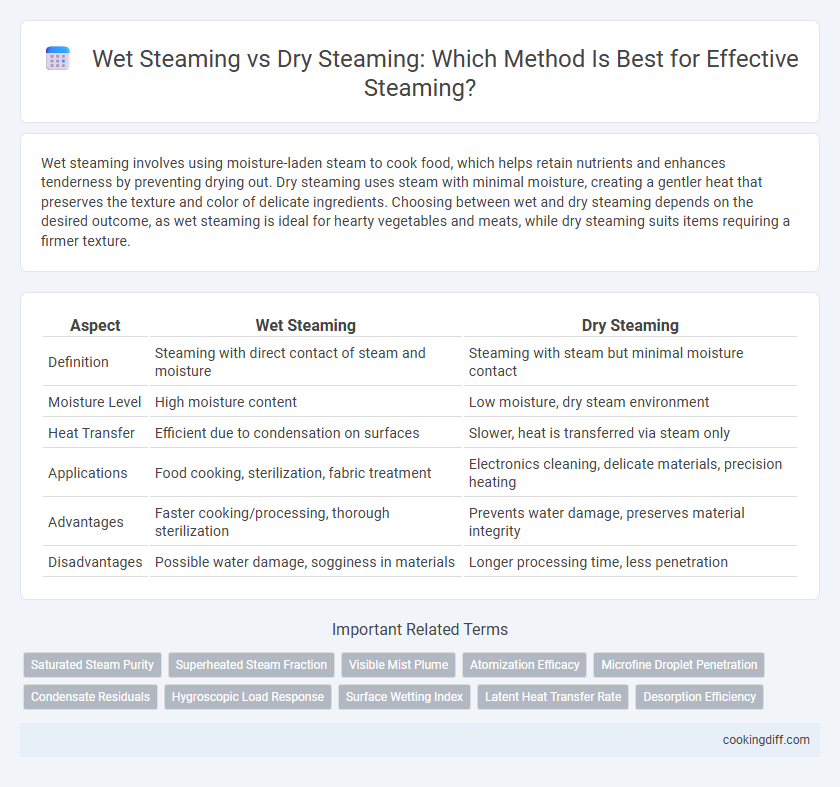 Wet Steaming vs Dry Steaming: Which Method Is Best for Effective Steaming?

Wet steaming involves using moisture-laden steam to cook food, which helps retain nutrients and enhances tenderness by preventing drying out. Dry steaming uses steam with minimal moisture, creating a gentler heat that preserves the texture and color of delicate ingredients. Choosing between wet and dry steaming depends on the desired outcome, as wet steaming is ideal for hearty vegetables and meats, while dry steaming suits items requiring a firmer texture.

| Aspect | Wet Steaming | Dry Steaming |
|---|---|---|
| Definition | Steaming with direct contact of steam and moisture | Steaming with steam but minimal moisture contact |
| Moisture Level | High moisture content | Low moisture, dry steam environment |
| Heat Transfer | Efficient due to condensation on surfaces | Slower, heat is transferred via steam only |
| Applications | Food cooking, sterilization, fabric treatment | Electronics cleaning, delicate materials, precision heating |
| Advantages | Faster cooking/processing, thorough sterilization | Prevents water damage, preserves material integrity |
| Disadvantages | Possible water damage, sogginess in materials | Longer processing time, less penetration |

Important Related Terms

Saturated Steam Purity
Superheated Steam Fraction
Visible Mist Plume
Atomization Efficacy
Microfine Droplet Penetration
Condensate Residuals
Hygroscopic Load Response
Surface Wetting Index
Latent Heat Transfer Rate
Desorption Efficiency

cookingdiff.com