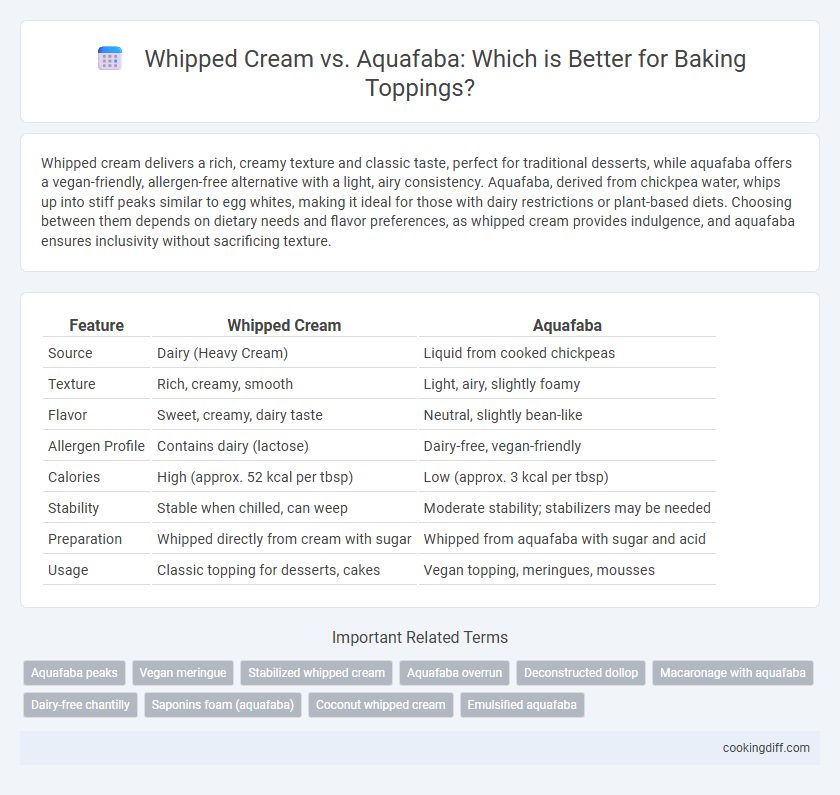 Whipped Cream vs. Aquafaba: Which is Better for Baking Toppings?

Whipped cream delivers a rich, creamy texture and classic taste, perfect for traditional desserts, while aquafaba offers a vegan-friendly, allergen-free alternative with a light, airy consistency. Aquafaba, derived from chickpea water, whips up into stiff peaks similar to egg whites, making it ideal for those with dairy restrictions or plant-based diets. Choosing between them depends on dietary needs and flavor preferences, as whipped cream provides indulgence, and aquafaba ensures inclusivity without sacrificing texture.

| Feature | Whipped Cream | Aquafaba |
|---|---|---|
| Source | Dairy (Heavy Cream) | Liquid from cooked chickpeas |
| Texture | Rich, creamy, smooth | Light, airy, slightly foamy |
| Flavor | Sweet, creamy, dairy taste | Neutral, slightly bean-like |
| Allergen Profile | Contains dairy (lactose) | Dairy-free, vegan-friendly |
| Calories | High (approx. 52 kcal per tbsp) | Low (approx. 3 kcal per tbsp) |
| Stability | Stable when chilled, can weep | Moderate stability; stabilizers may be needed |
| Preparation | Whipped directly from cream with sugar | Whipped from aquafaba with sugar and acid |
| Usage | Classic topping for desserts, cakes | Vegan topping, meringues, mousses |

Important Related Terms

Aquafaba peaks
Vegan meringue
Stabilized whipped cream
Aquafaba overrun
Deconstructed dollop
Macaronage with aquafaba
Dairy-free chantilly
Saponins foam (aquafaba)
Coconut whipped cream
Emulsified aquafaba

cookingdiff.com