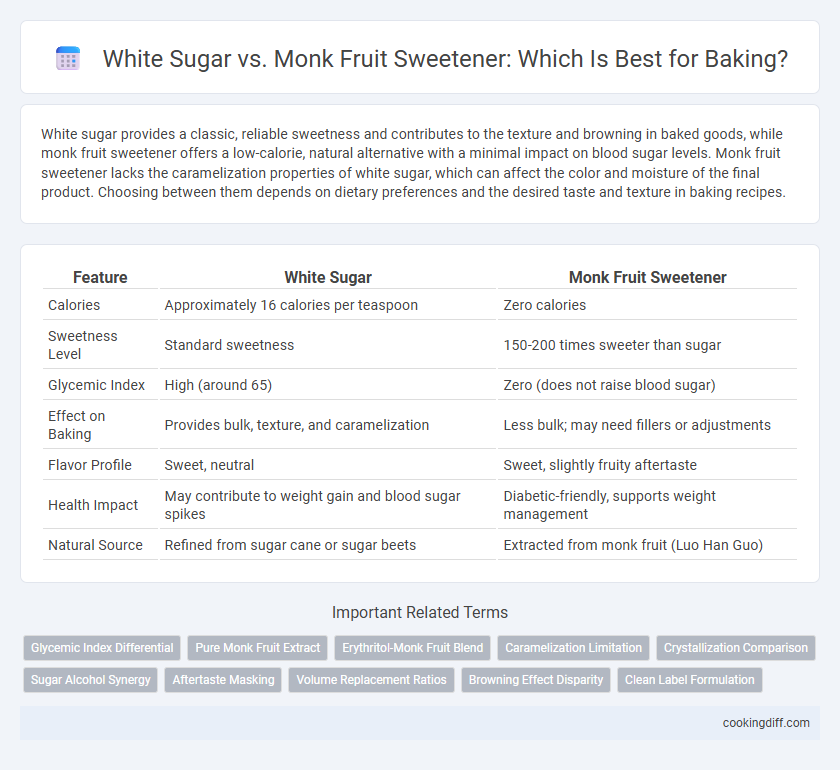 White Sugar vs. Monk Fruit Sweetener: Which Is Best for Baking?

White sugar provides a classic, reliable sweetness and contributes to the texture and browning in baked goods, while monk fruit sweetener offers a low-calorie, natural alternative with a minimal impact on blood sugar levels. Monk fruit sweetener lacks the caramelization properties of white sugar, which can affect the color and moisture of the final product. Choosing between them depends on dietary preferences and the desired taste and texture in baking recipes.

| Feature | White Sugar | Monk Fruit Sweetener |
|---|---|---|
| Calories | Approximately 16 calories per teaspoon | Zero calories |
| Sweetness Level | Standard sweetness | 150-200 times sweeter than sugar |
| Glycemic Index | High (around 65) | Zero (does not raise blood sugar) |
| Effect on Baking | Provides bulk, texture, and caramelization | Less bulk; may need fillers or adjustments |
| Flavor Profile | Sweet, neutral | Sweet, slightly fruity aftertaste |
| Health Impact | May contribute to weight gain and blood sugar spikes | Diabetic-friendly, supports weight management |
| Natural Source | Refined from sugar cane or sugar beets | Extracted from monk fruit (Luo Han Guo) |

Important Related Terms

Glycemic Index Differential
Pure Monk Fruit Extract
Erythritol-Monk Fruit Blend
Caramelization Limitation
Crystallization Comparison
Sugar Alcohol Synergy
Aftertaste Masking
Volume Replacement Ratios
Browning Effect Disparity
Clean Label Formulation

cookingdiff.com