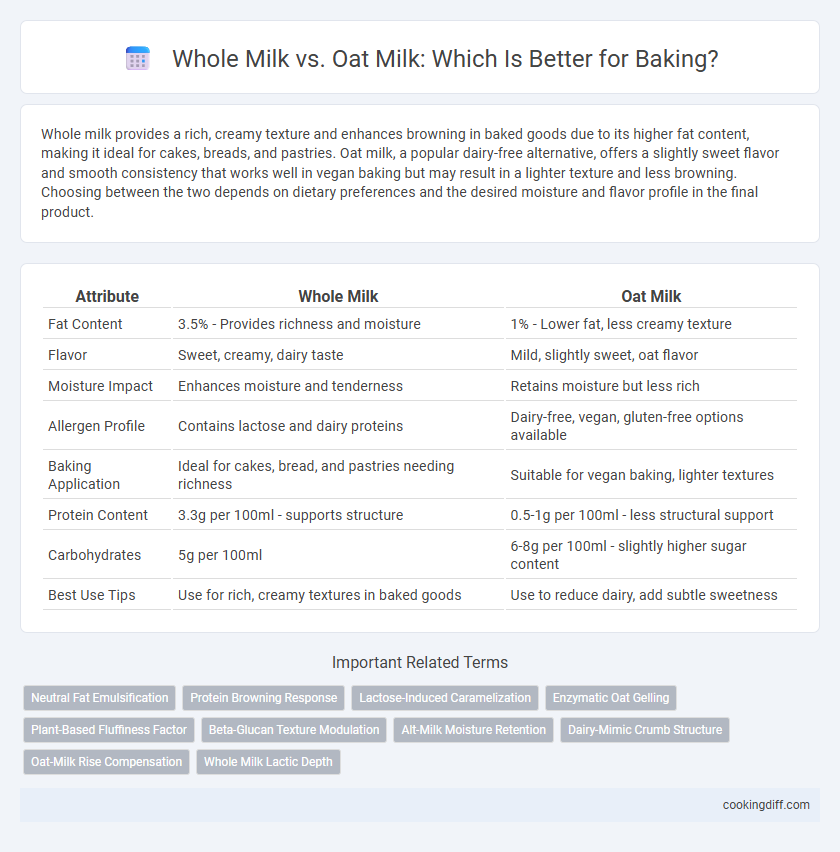 Whole Milk vs. Oat Milk: Which Is Better for Baking?

Whole milk provides a rich, creamy texture and enhances browning in baked goods due to its higher fat content, making it ideal for cakes, breads, and pastries. Oat milk, a popular dairy-free alternative, offers a slightly sweet flavor and smooth consistency that works well in vegan baking but may result in a lighter texture and less browning. Choosing between the two depends on dietary preferences and the desired moisture and flavor profile in the final product.

| Attribute | Whole Milk | Oat Milk |
|---|---|---|
| Fat Content | 3.5% - Provides richness and moisture | 1% - Lower fat, less creamy texture |
| Flavor | Sweet, creamy, dairy taste | Mild, slightly sweet, oat flavor |
| Moisture Impact | Enhances moisture and tenderness | Retains moisture but less rich |
| Allergen Profile | Contains lactose and dairy proteins | Dairy-free, vegan, gluten-free options available |
| Baking Application | Ideal for cakes, bread, and pastries needing richness | Suitable for vegan baking, lighter textures |
| Protein Content | 3.3g per 100ml - supports structure | 0.5-1g per 100ml - less structural support |
| Carbohydrates | 5g per 100ml | 6-8g per 100ml - slightly higher sugar content |
| Best Use Tips | Use for rich, creamy textures in baked goods | Use to reduce dairy, add subtle sweetness |

Important Related Terms

Neutral Fat Emulsification
Protein Browning Response
Lactose-Induced Caramelization
Enzymatic Oat Gelling
Plant-Based Fluffiness Factor
Beta-Glucan Texture Modulation
Alt-Milk Moisture Retention
Dairy-Mimic Crumb Structure
Oat-Milk Rise Compensation
Whole Milk Lactic Depth

cookingdiff.com