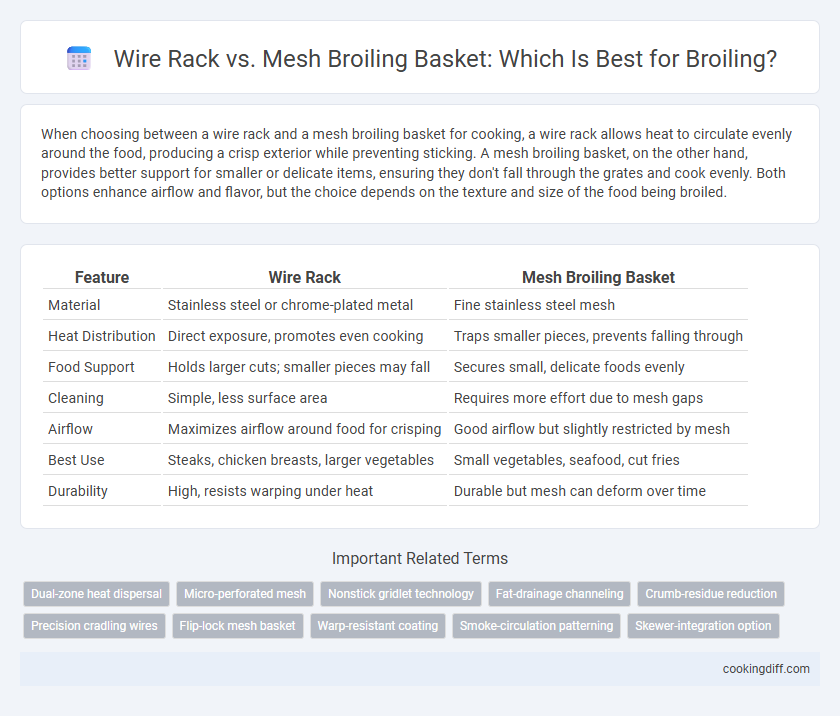 Wire Rack vs. Mesh Broiling Basket: Which Is Best for Broiling?

When choosing between a wire rack and a mesh broiling basket for cooking, a wire rack allows heat to circulate evenly around the food, producing a crisp exterior while preventing sticking. A mesh broiling basket, on the other hand, provides better support for smaller or delicate items, ensuring they don't fall through the grates and cook evenly. Both options enhance airflow and flavor, but the choice depends on the texture and size of the food being broiled.

| Feature | Wire Rack | Mesh Broiling Basket |
|---|---|---|
| Material | Stainless steel or chrome-plated metal | Fine stainless steel mesh |
| Heat Distribution | Direct exposure, promotes even cooking | Traps smaller pieces, prevents falling through |
| Food Support | Holds larger cuts; smaller pieces may fall | Secures small, delicate foods evenly |
| Cleaning | Simple, less surface area | Requires more effort due to mesh gaps |
| Airflow | Maximizes airflow around food for crisping | Good airflow but slightly restricted by mesh |
| Best Use | Steaks, chicken breasts, larger vegetables | Small vegetables, seafood, cut fries |
| Durability | High, resists warping under heat | Durable but mesh can deform over time |

Important Related Terms

Dual-zone heat dispersal
Micro-perforated mesh
Nonstick gridlet technology
Fat-drainage channeling
Crumb-residue reduction
Precision cradling wires
Flip-lock mesh basket
Warp-resistant coating
Smoke-circulation patterning
Skewer-integration option

cookingdiff.com