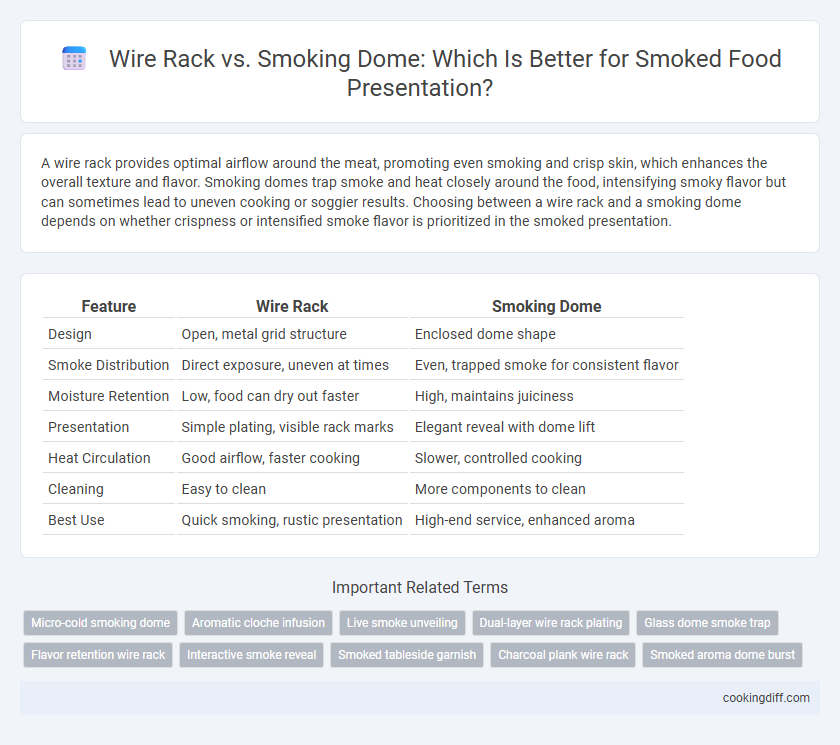 Wire Rack vs. Smoking Dome: Which Is Better for Smoked Food Presentation?

A wire rack provides optimal airflow around the meat, promoting even smoking and crisp skin, which enhances the overall texture and flavor. Smoking domes trap smoke and heat closely around the food, intensifying smoky flavor but can sometimes lead to uneven cooking or soggier results. Choosing between a wire rack and a smoking dome depends on whether crispness or intensified smoke flavor is prioritized in the smoked presentation.

| Feature | Wire Rack | Smoking Dome |
|---|---|---|
| Design | Open, metal grid structure | Enclosed dome shape |
| Smoke Distribution | Direct exposure, uneven at times | Even, trapped smoke for consistent flavor |
| Moisture Retention | Low, food can dry out faster | High, maintains juiciness |
| Presentation | Simple plating, visible rack marks | Elegant reveal with dome lift |
| Heat Circulation | Good airflow, faster cooking | Slower, controlled cooking |
| Cleaning | Easy to clean | More components to clean |
| Best Use | Quick smoking, rustic presentation | High-end service, enhanced aroma |

Important Related Terms

Micro-cold smoking dome
Aromatic cloche infusion
Live smoke unveiling
Dual-layer wire rack plating
Glass dome smoke trap
Flavor retention wire rack
Interactive smoke reveal
Smoked tableside garnish
Charcoal plank wire rack
Smoked aroma dome burst

cookingdiff.com