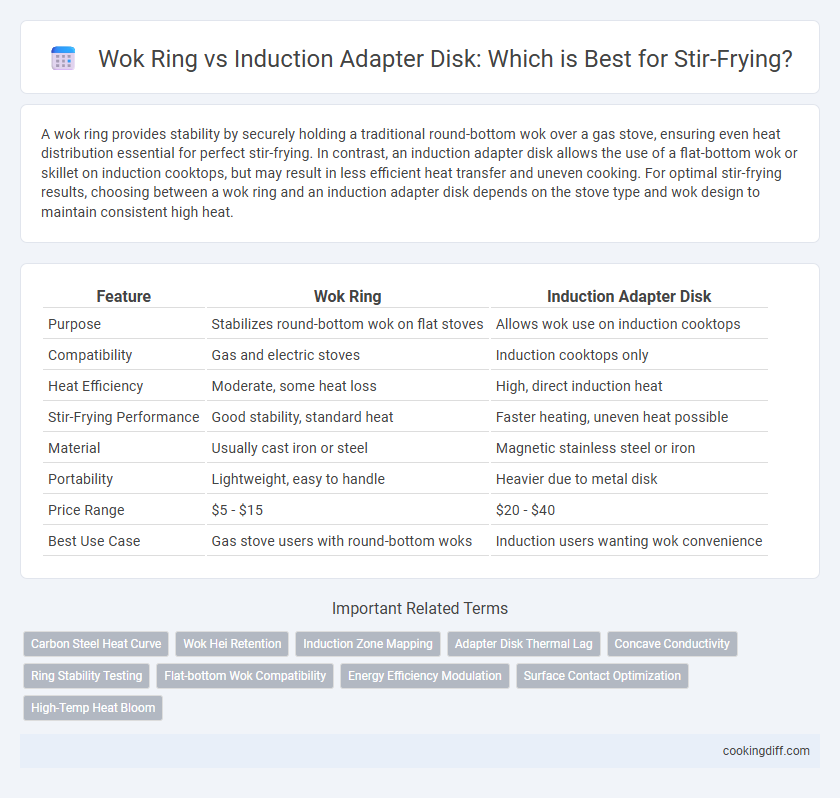 Wok Ring vs Induction Adapter Disk: Which is Best for Stir-Frying?

A wok ring provides stability by securely holding a traditional round-bottom wok over a gas stove, ensuring even heat distribution essential for perfect stir-frying. In contrast, an induction adapter disk allows the use of a flat-bottom wok or skillet on induction cooktops, but may result in less efficient heat transfer and uneven cooking. For optimal stir-frying results, choosing between a wok ring and an induction adapter disk depends on the stove type and wok design to maintain consistent high heat.

| Feature | Wok Ring | Induction Adapter Disk |
|---|---|---|
| Purpose | Stabilizes round-bottom wok on flat stoves | Allows wok use on induction cooktops |
| Compatibility | Gas and electric stoves | Induction cooktops only |
| Heat Efficiency | Moderate, some heat loss | High, direct induction heat |
| Stir-Frying Performance | Good stability, standard heat | Faster heating, uneven heat possible |
| Material | Usually cast iron or steel | Magnetic stainless steel or iron |
| Portability | Lightweight, easy to handle | Heavier due to metal disk |
| Price Range | \$5 - \$15 | \$20 - \$40 |
| Best Use Case | Gas stove users with round-bottom woks | Induction users wanting wok convenience |

Important Related Terms

Carbon Steel Heat Curve
Wok Hei Retention
Induction Zone Mapping
Adapter Disk Thermal Lag
Concave Conductivity
Ring Stability Testing
Flat-bottom Wok Compatibility
Energy Efficiency Modulation
Surface Contact Optimization
High-Temp Heat Bloom

cookingdiff.com