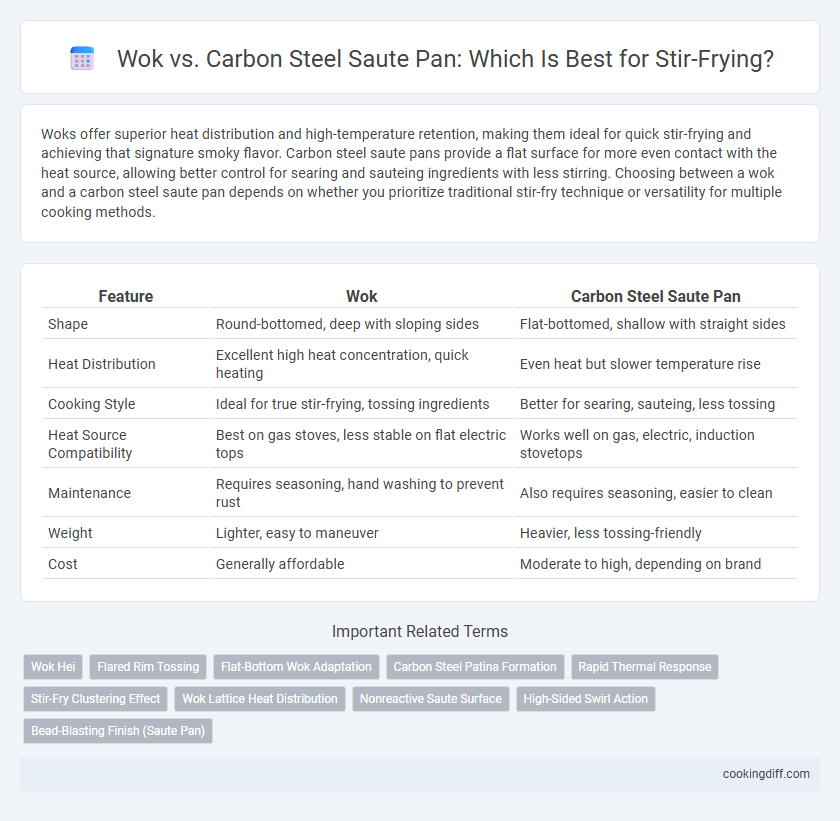 Wok vs. Carbon Steel Saute Pan: Which Is Best for Stir-Frying?

Woks offer superior heat distribution and high-temperature retention, making them ideal for quick stir-frying and achieving that signature smoky flavor. Carbon steel saute pans provide a flat surface for more even contact with the heat source, allowing better control for searing and sauteing ingredients with less stirring. Choosing between a wok and a carbon steel saute pan depends on whether you prioritize traditional stir-fry technique or versatility for multiple cooking methods.

| Feature | Wok | Carbon Steel Saute Pan |
|---|---|---|
| Shape | Round-bottomed, deep with sloping sides | Flat-bottomed, shallow with straight sides |
| Heat Distribution | Excellent high heat concentration, quick heating | Even heat but slower temperature rise |
| Cooking Style | Ideal for true stir-frying, tossing ingredients | Better for searing, sauteing, less tossing |
| Heat Source Compatibility | Best on gas stoves, less stable on flat electric tops | Works well on gas, electric, induction stovetops |
| Maintenance | Requires seasoning, hand washing to prevent rust | Also requires seasoning, easier to clean |
| Weight | Lighter, easy to maneuver | Heavier, less tossing-friendly |
| Cost | Generally affordable | Moderate to high, depending on brand |

Important Related Terms

Wok Hei
Flared Rim Tossing
Flat-Bottom Wok Adaptation
Carbon Steel Patina Formation
Rapid Thermal Response
Stir-Fry Clustering Effect
Wok Lattice Heat Distribution
Nonreactive Saute Surface
High-Sided Swirl Action
Bead-Blasting Finish (Saute Pan)

cookingdiff.com