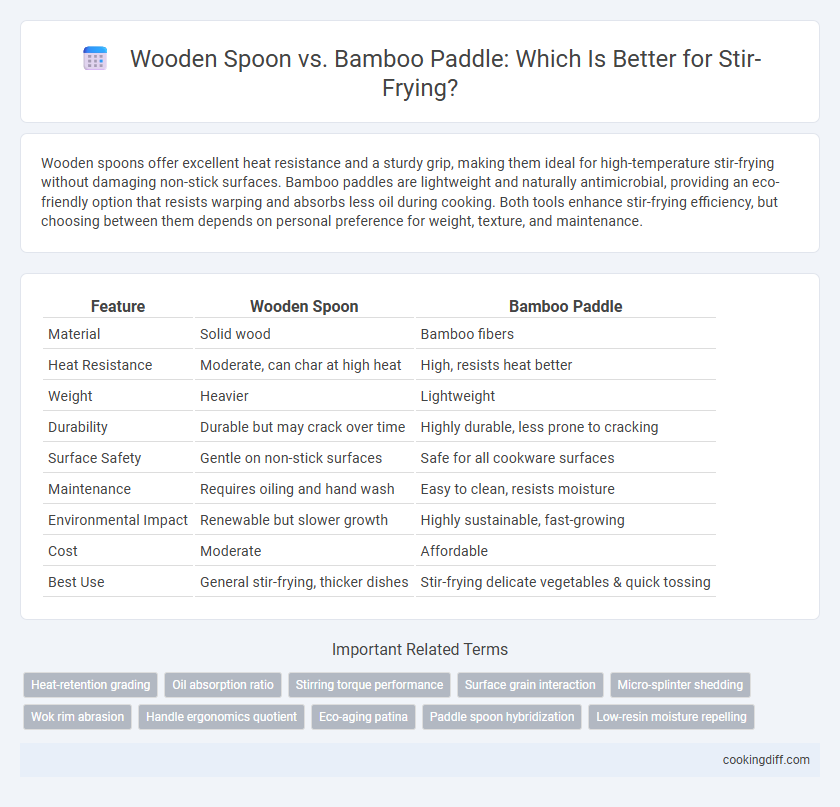 Wooden Spoon vs. Bamboo Paddle: Which Is Better for Stir-Frying?

Wooden spoons offer excellent heat resistance and a sturdy grip, making them ideal for high-temperature stir-frying without damaging non-stick surfaces. Bamboo paddles are lightweight and naturally antimicrobial, providing an eco-friendly option that resists warping and absorbs less oil during cooking. Both tools enhance stir-frying efficiency, but choosing between them depends on personal preference for weight, texture, and maintenance.

| Feature | Wooden Spoon | Bamboo Paddle |
|---|---|---|
| Material | Solid wood | Bamboo fibers |
| Heat Resistance | Moderate, can char at high heat | High, resists heat better |
| Weight | Heavier | Lightweight |
| Durability | Durable but may crack over time | Highly durable, less prone to cracking |
| Surface Safety | Gentle on non-stick surfaces | Safe for all cookware surfaces |
| Maintenance | Requires oiling and hand wash | Easy to clean, resists moisture |
| Environmental Impact | Renewable but slower growth | Highly sustainable, fast-growing |
| Cost | Moderate | Affordable |
| Best Use | General stir-frying, thicker dishes | Stir-frying delicate vegetables & quick tossing |

Important Related Terms

Heat-retention grading
Oil absorption ratio
Stirring torque performance
Surface grain interaction
Micro-splinter shedding
Wok rim abrasion
Handle ergonomics quotient
Eco-aging patina
Paddle spoon hybridization
Low-resin moisture repelling

cookingdiff.com