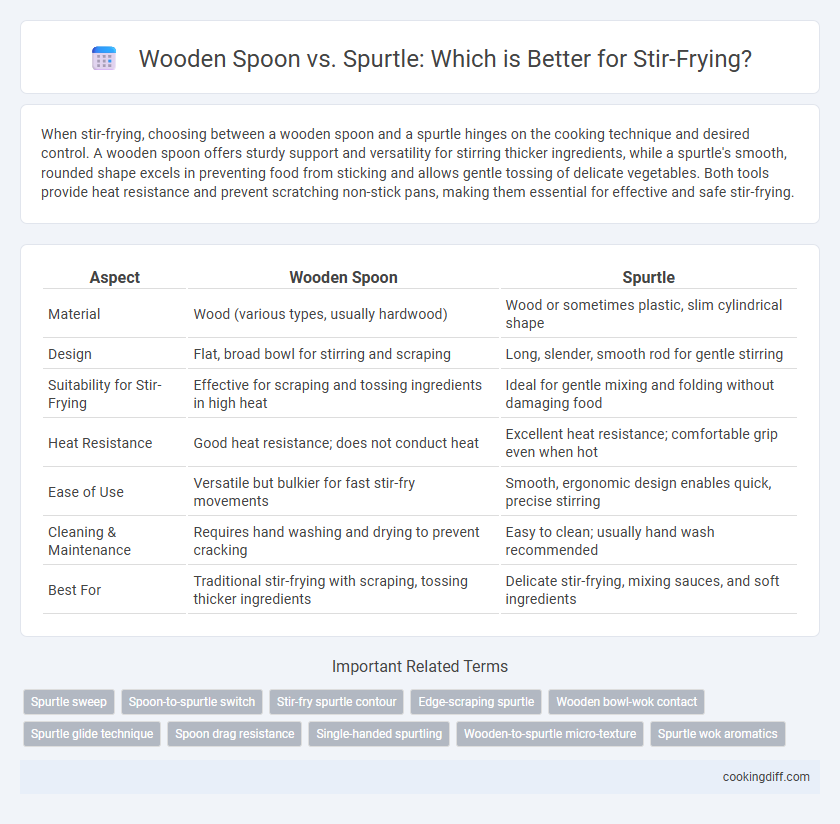 Wooden Spoon vs. Spurtle: Which is Better for Stir-Frying?

When stir-frying, choosing between a wooden spoon and a spurtle hinges on the cooking technique and desired control. A wooden spoon offers sturdy support and versatility for stirring thicker ingredients, while a spurtle's smooth, rounded shape excels in preventing food from sticking and allows gentle tossing of delicate vegetables. Both tools provide heat resistance and prevent scratching non-stick pans, making them essential for effective and safe stir-frying.

| Aspect | Wooden Spoon | Spurtle |
|---|---|---|
| Material | Wood (various types, usually hardwood) | Wood or sometimes plastic, slim cylindrical shape |
| Design | Flat, broad bowl for stirring and scraping | Long, slender, smooth rod for gentle stirring |
| Suitability for Stir-Frying | Effective for scraping and tossing ingredients in high heat | Ideal for gentle mixing and folding without damaging food |
| Heat Resistance | Good heat resistance; does not conduct heat | Excellent heat resistance; comfortable grip even when hot |
| Ease of Use | Versatile but bulkier for fast stir-fry movements | Smooth, ergonomic design enables quick, precise stirring |
| Cleaning & Maintenance | Requires hand washing and drying to prevent cracking | Easy to clean; usually hand wash recommended |
| Best For | Traditional stir-frying with scraping, tossing thicker ingredients | Delicate stir-frying, mixing sauces, and soft ingredients |

Important Related Terms

Spurtle sweep
Spoon-to-spurtle switch
Stir-fry spurtle contour
Edge-scraping spurtle
Wooden bowl-wok contact
Spurtle glide technique
Spoon drag resistance
Single-handed spurtling
Wooden-to-spurtle micro-texture
Spurtle wok aromatics

cookingdiff.com