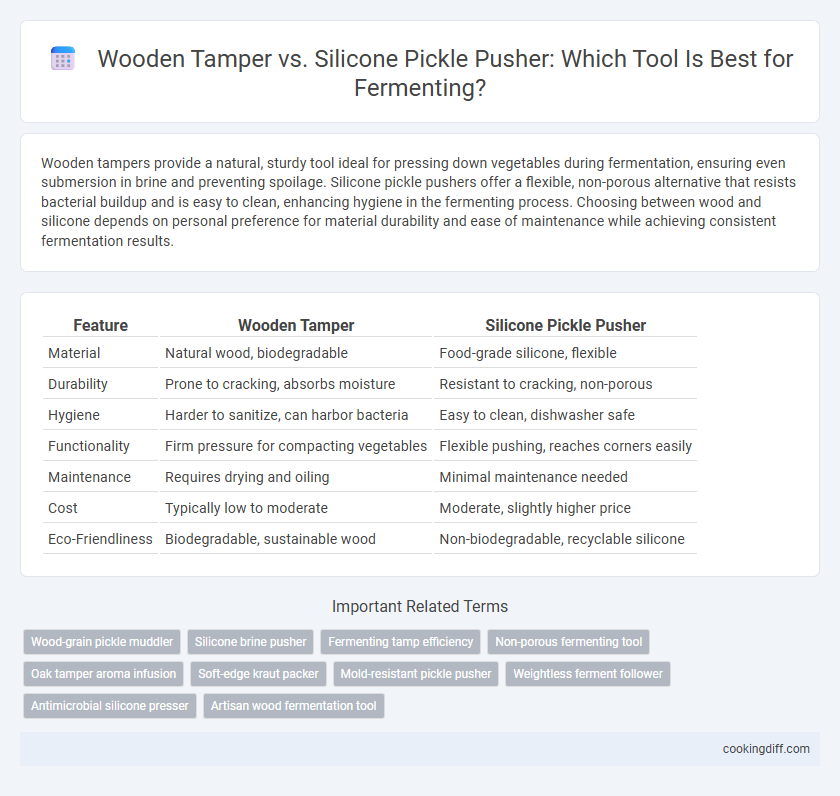 Wooden Tamper vs. Silicone Pickle Pusher: Which Tool Is Best for Fermenting?

Wooden tampers provide a natural, sturdy tool ideal for pressing down vegetables during fermentation, ensuring even submersion in brine and preventing spoilage. Silicone pickle pushers offer a flexible, non-porous alternative that resists bacterial buildup and is easy to clean, enhancing hygiene in the fermenting process. Choosing between wood and silicone depends on personal preference for material durability and ease of maintenance while achieving consistent fermentation results.

| Feature | Wooden Tamper | Silicone Pickle Pusher |
|---|---|---|
| Material | Natural wood, biodegradable | Food-grade silicone, flexible |
| Durability | Prone to cracking, absorbs moisture | Resistant to cracking, non-porous |
| Hygiene | Harder to sanitize, can harbor bacteria | Easy to clean, dishwasher safe |
| Functionality | Firm pressure for compacting vegetables | Flexible pushing, reaches corners easily |
| Maintenance | Requires drying and oiling | Minimal maintenance needed |
| Cost | Typically low to moderate | Moderate, slightly higher price |
| Eco-Friendliness | Biodegradable, sustainable wood | Non-biodegradable, recyclable silicone |

Important Related Terms

Wood-grain pickle muddler
Silicone brine pusher
Fermenting tamp efficiency
Non-porous fermenting tool
Oak tamper aroma infusion
Soft-edge kraut packer
Mold-resistant pickle pusher
Weightless ferment follower
Antimicrobial silicone presser
Artisan wood fermentation tool

cookingdiff.com