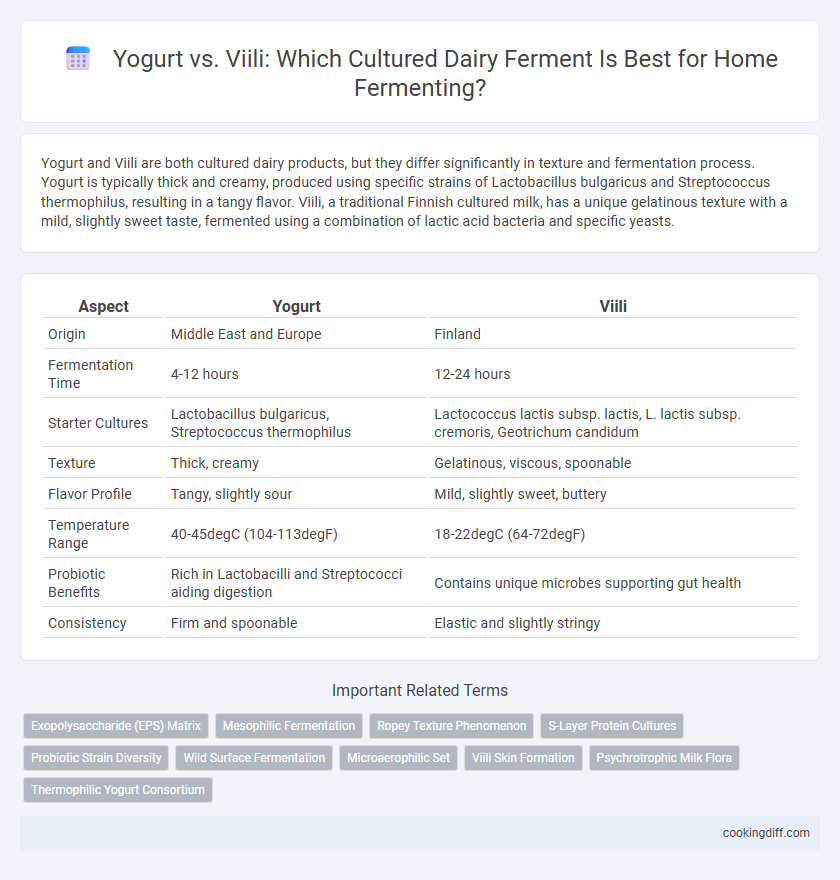 Yogurt vs. Viili: Which Cultured Dairy Ferment Is Best for Home Fermenting?

Yogurt and Viili are both cultured dairy products, but they differ significantly in texture and fermentation process. Yogurt is typically thick and creamy, produced using specific strains of Lactobacillus bulgaricus and Streptococcus thermophilus, resulting in a tangy flavor. Viili, a traditional Finnish cultured milk, has a unique gelatinous texture with a mild, slightly sweet taste, fermented using a combination of lactic acid bacteria and specific yeasts.

| Aspect | Yogurt | Viili |
|---|---|---|
| Origin | Middle East and Europe | Finland |
| Fermentation Time | 4-12 hours | 12-24 hours |
| Starter Cultures | Lactobacillus bulgaricus, Streptococcus thermophilus | Lactococcus lactis subsp. lactis, L. lactis subsp. cremoris, Geotrichum candidum |
| Texture | Thick, creamy | Gelatinous, viscous, spoonable |
| Flavor Profile | Tangy, slightly sour | Mild, slightly sweet, buttery |
| Temperature Range | 40-45degC (104-113degF) | 18-22degC (64-72degF) |
| Probiotic Benefits | Rich in Lactobacilli and Streptococci aiding digestion | Contains unique microbes supporting gut health |
| Consistency | Firm and spoonable | Elastic and slightly stringy |

Important Related Terms

Exopolysaccharide (EPS) Matrix
Mesophilic Fermentation
Ropey Texture Phenomenon
S-Layer Protein Cultures
Probiotic Strain Diversity
Wild Surface Fermentation
Microaerophilic Set
Viili Skin Formation
Psychrotrophic Milk Flora
Thermophilic Yogurt Consortium

cookingdiff.com